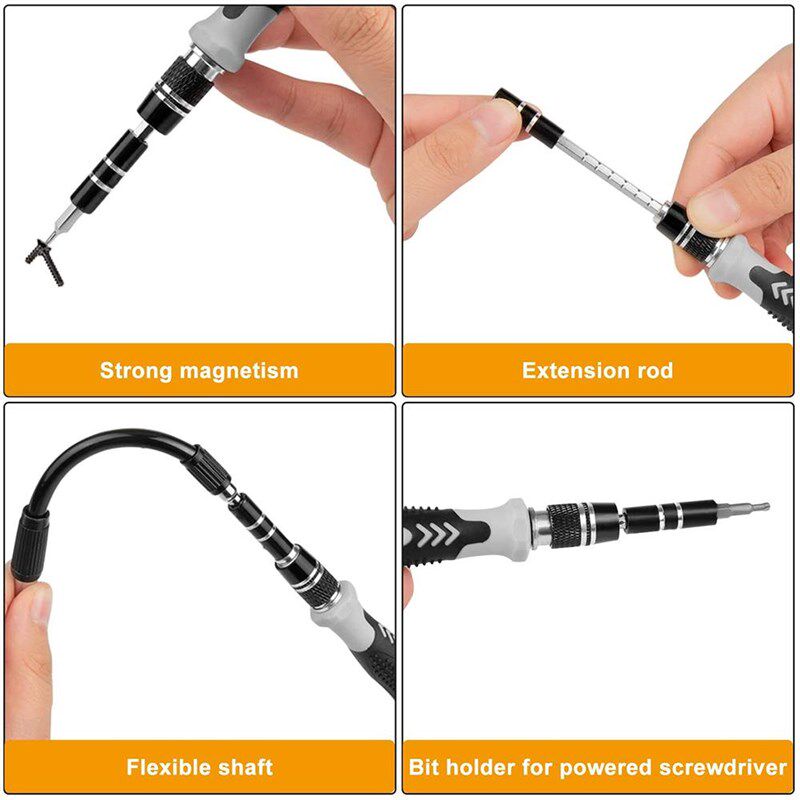 Strong magnetism

Extension rod

Flexible shaft

Bit holder for powered screwdriver