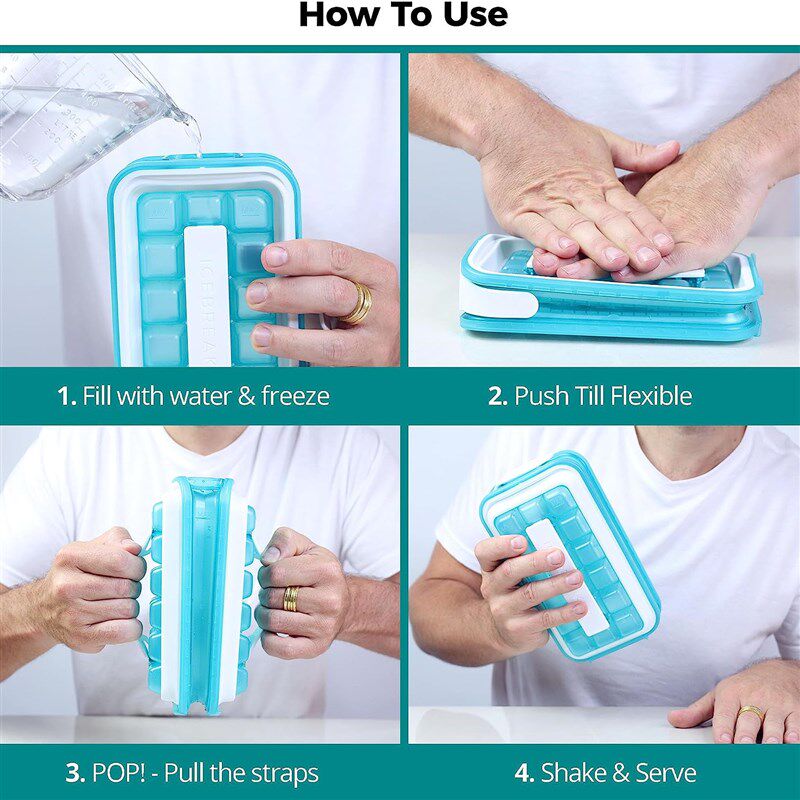 How To Use

ICEBREAK

1. Fill with water & freeze

2. Push Till Flexible

3. POP! - Pull the straps

4. Shake & Serve