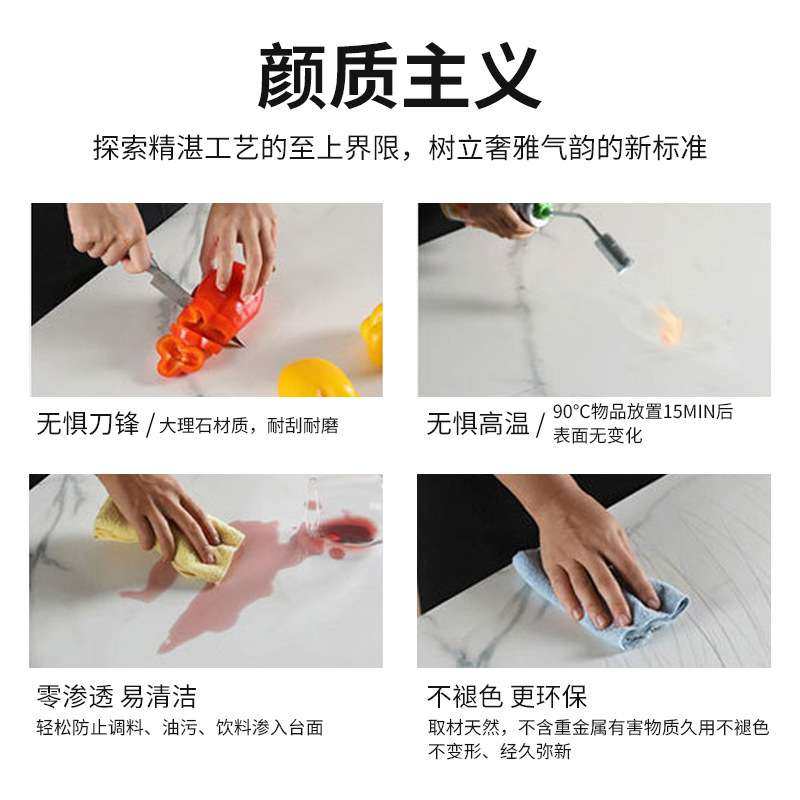 颜质主义

探索精湛工艺的至上界限，树立奢雅气韵的新标准

无惧刀锋 / 大理石材质，耐刮耐磨

无惧高温 / 90°C物品放置15MIN后表面无变化

零渗透 易清洁

轻松防止调料、油污、饮料渗入台面

不褪色 更环保

取材天然，不含重金属有害物质久用不褪色不变形、经久弥新