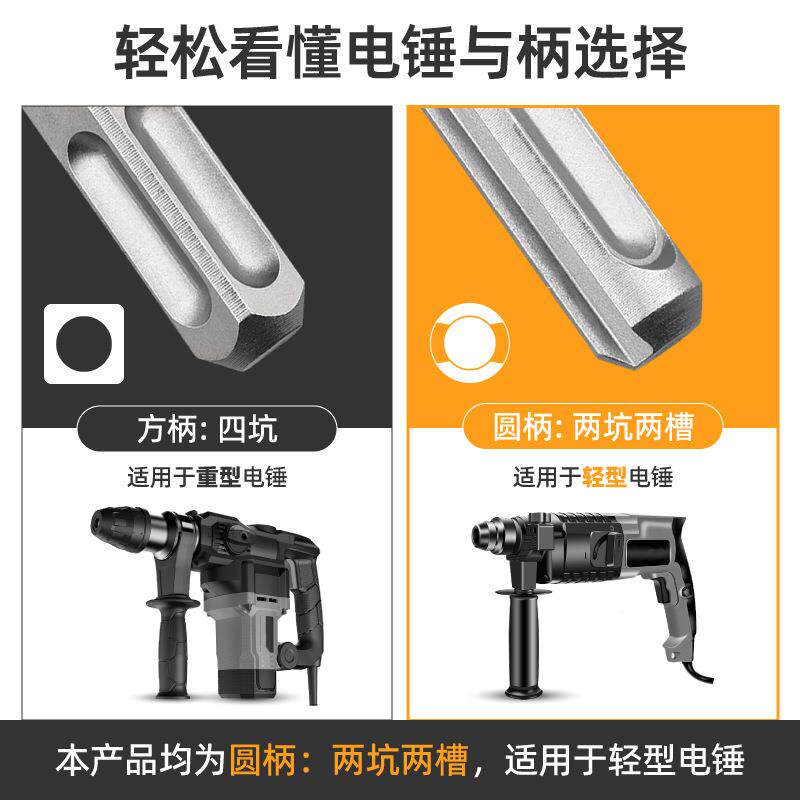 轻松看懂电锤与柄选择

方柄: 四坑

适用于重型电锤

圆柄: 两坑两槽

适用于轻型电锤

本产品均为圆柄：两坑两槽，适用于轻型电锤