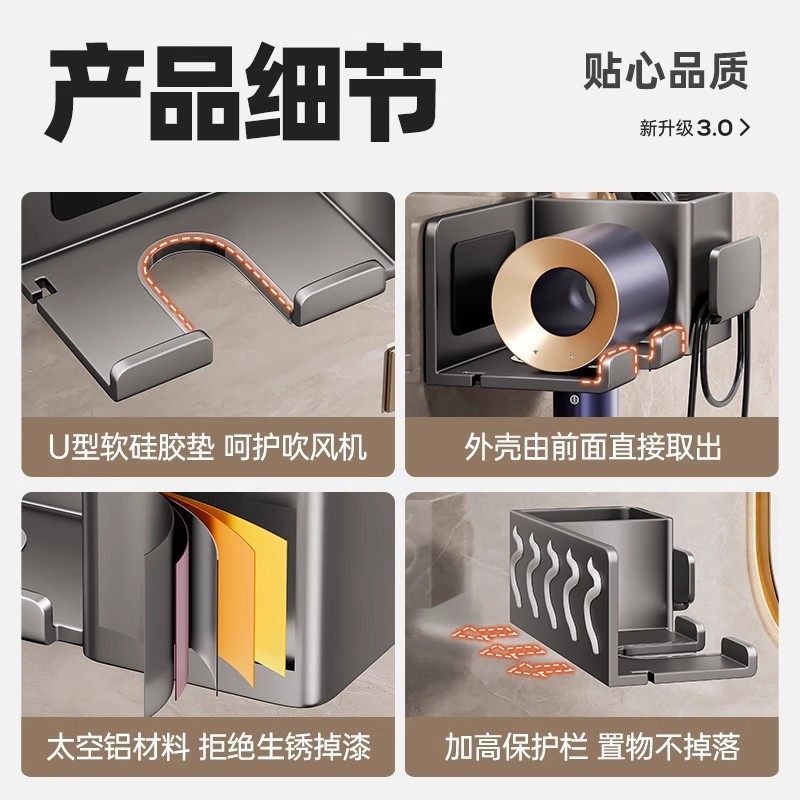 产品细节

贴心品质

新升级 3.0 >

U型软硅胶垫 呵护吹风机

外壳由前面直接取出

太空铝材料 拒绝生锈掉漆

加高保护栏 置物不掉落