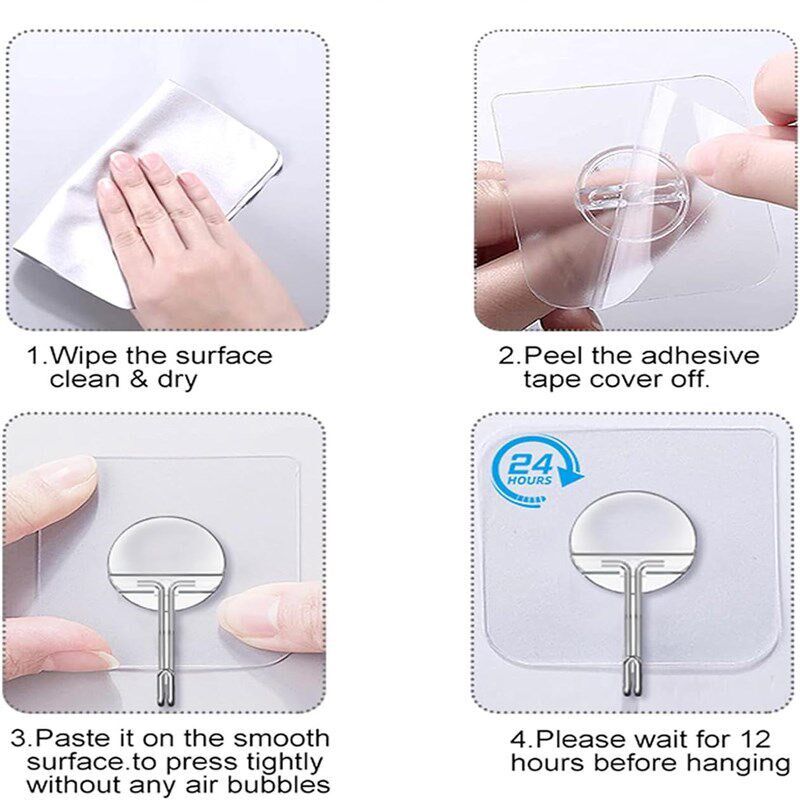 1.Wipe the surface clean & dry

2.Peel the adhesive tape cover off.

3.Paste it on the smooth surface.to press tightly without any air bubbles

24 HOURS

4.Please wait for 12 hours before hanging