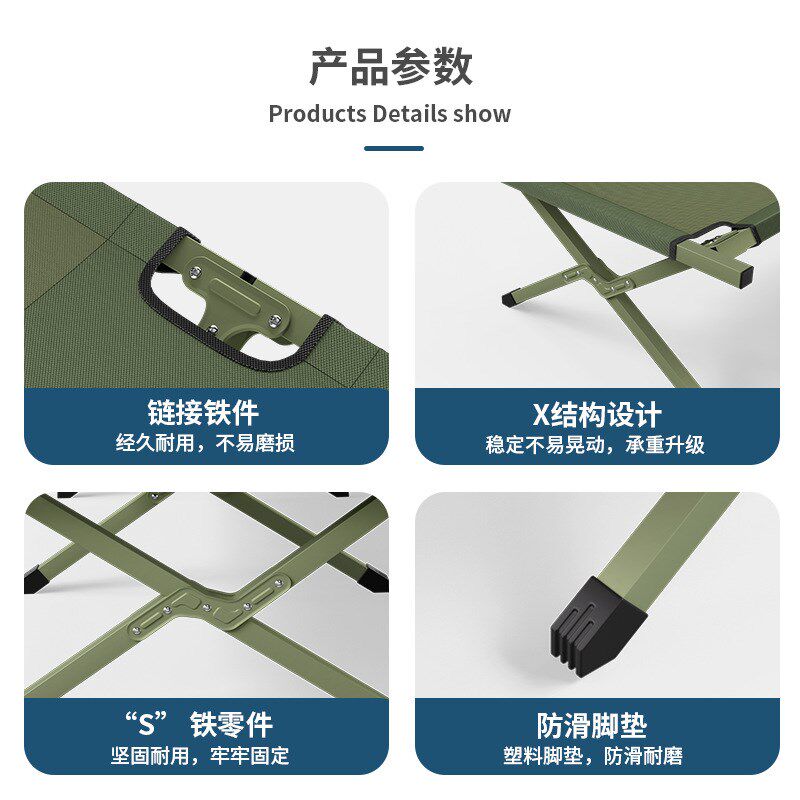 产品参数
Products Details show

链接铁件
经久耐用，不易磨损

X结构设计
稳定不易晃动，承重升级

“S” 铁零件
坚固耐用，牢牢固定

防滑脚垫
塑料脚垫，防滑耐磨