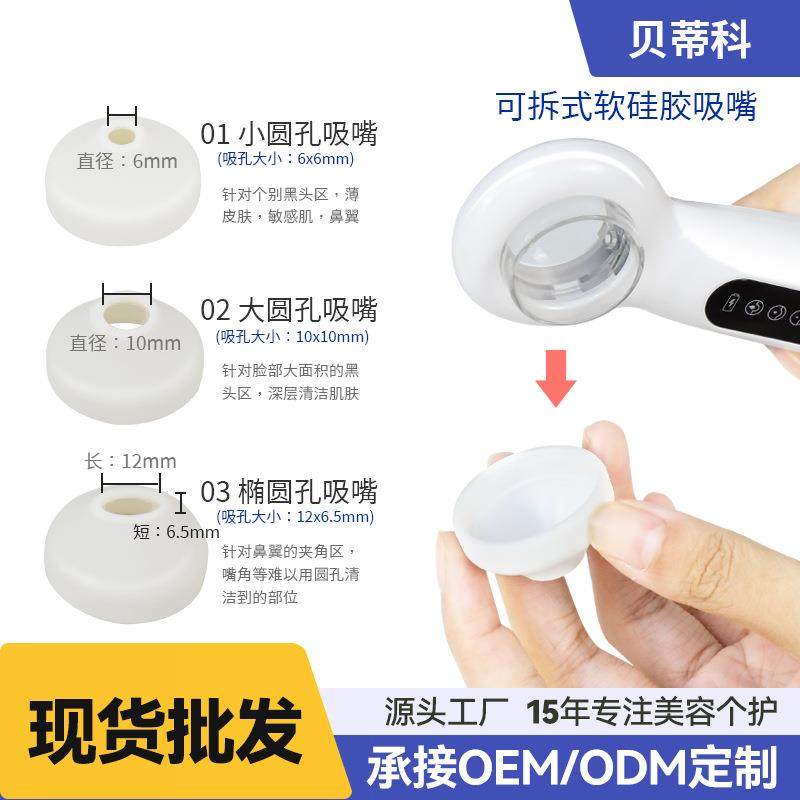 贝蒂科

可拆式软硅胶吸嘴

直径：6mm

01 小圆孔吸嘴
(吸孔大小：6x6mm)

针对个别黑头区，薄皮肤，敏感肌，鼻翼

直径：10mm

02 大圆孔吸嘴
(吸孔大小：10x10mm)

针对脸部大面积的黑头区，深层清洁肌肤

长：12mm

短：6.5mm

03 椭圆孔吸嘴
(吸孔大小：12x6.5mm)

针对鼻翼的夹角区，嘴角等难以用圆孔清洁到的部位

现货批发

源头工厂 15年专注美容个护

承接OEM/ODM定制