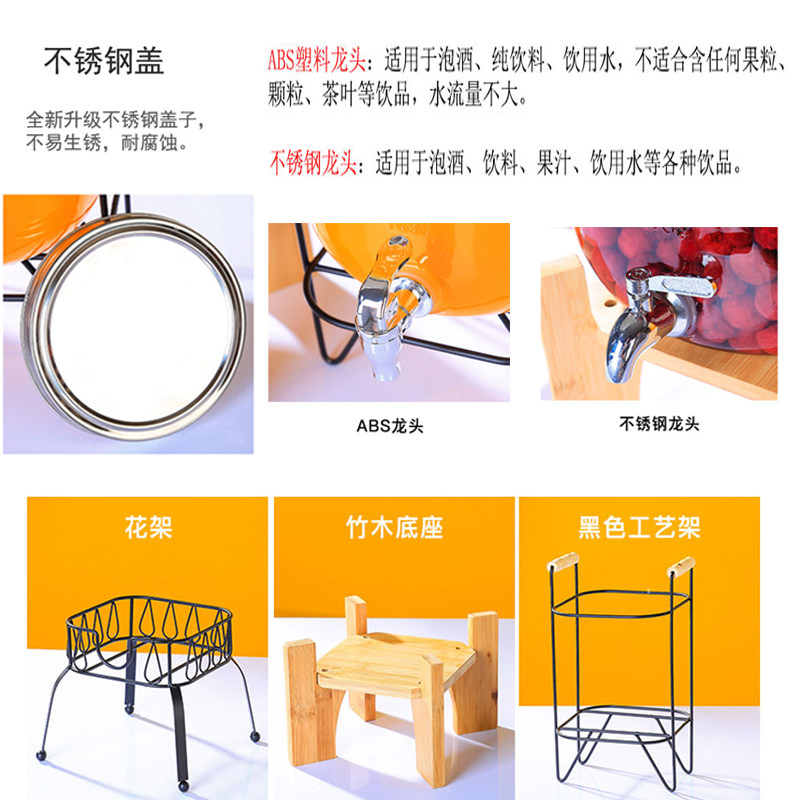 不锈钢盖

全新升级不锈钢盖子，不易生锈，耐腐蚀。

ABS塑料龙头：适用于泡酒、纯饮料、饮用水，不适合含任何果粒、颗粒、茶叶等饮品，水流量不大。

不锈钢龙头：适用于泡酒、饮料、果汁、饮用水等各种饮品。

ABS龙头

不锈钢龙头

花架

竹木底座

黑色工艺架