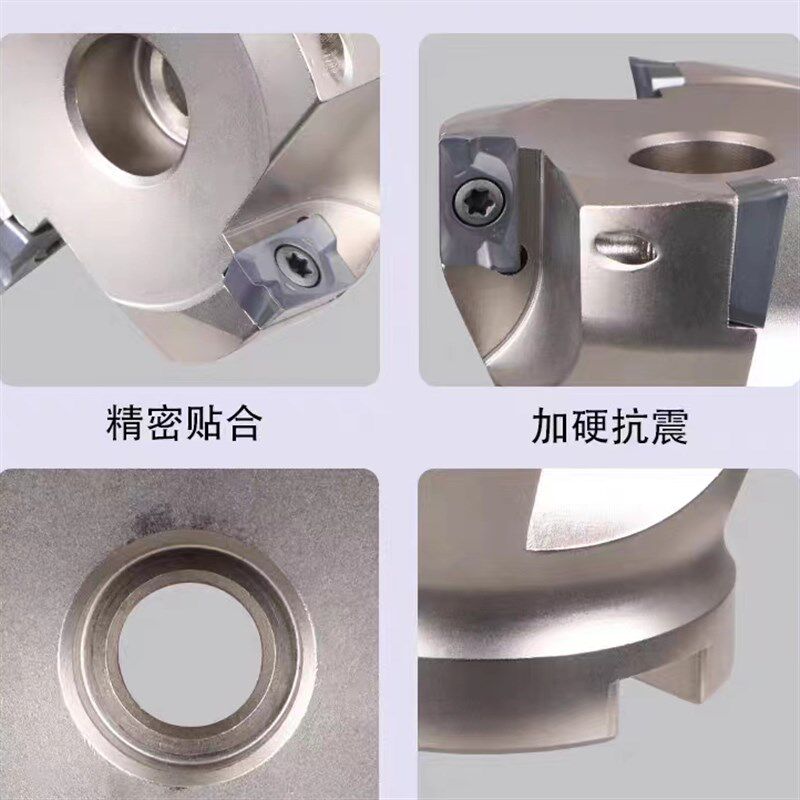 精密贴合

加硬抗震