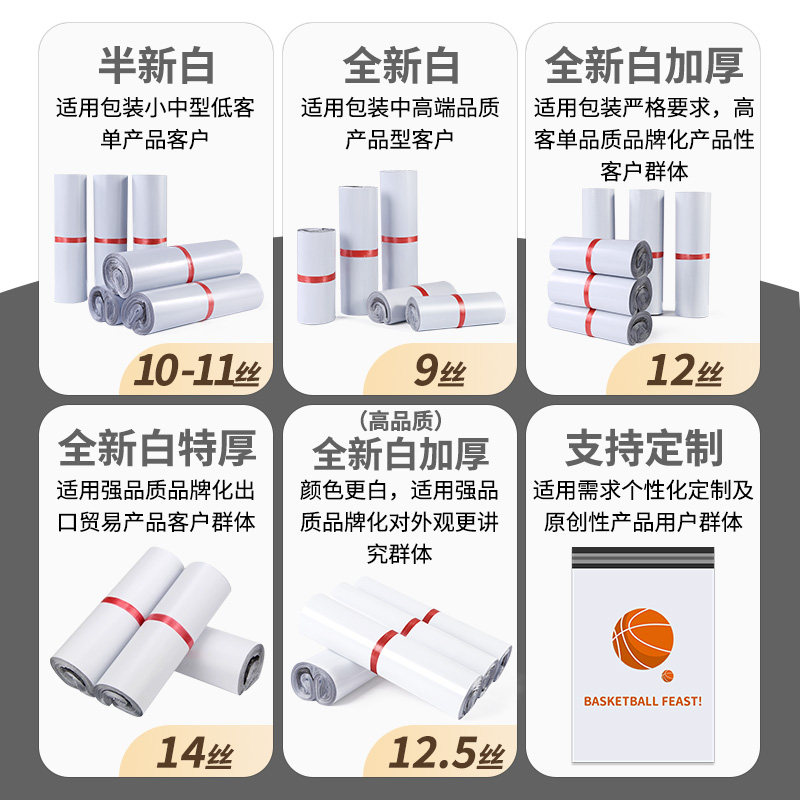 半新白
适用包装小中型低客单产品客户

10-11丝

全新白
适用包装中高端品质产品型客户

9丝

全新白加厚
适用包装严格要求，高客单品质品牌化产品性客户群体

12丝

全新白特厚
适用强品质品牌化出口贸易产品客户群体

14丝

（高品质）
全新白加厚
颜色更白，适用强品质品牌化对外观更讲究群体

12.5丝

支持定制
适用需求个性化定制及原创性产品用户群体

BASKETBALL FEAST!