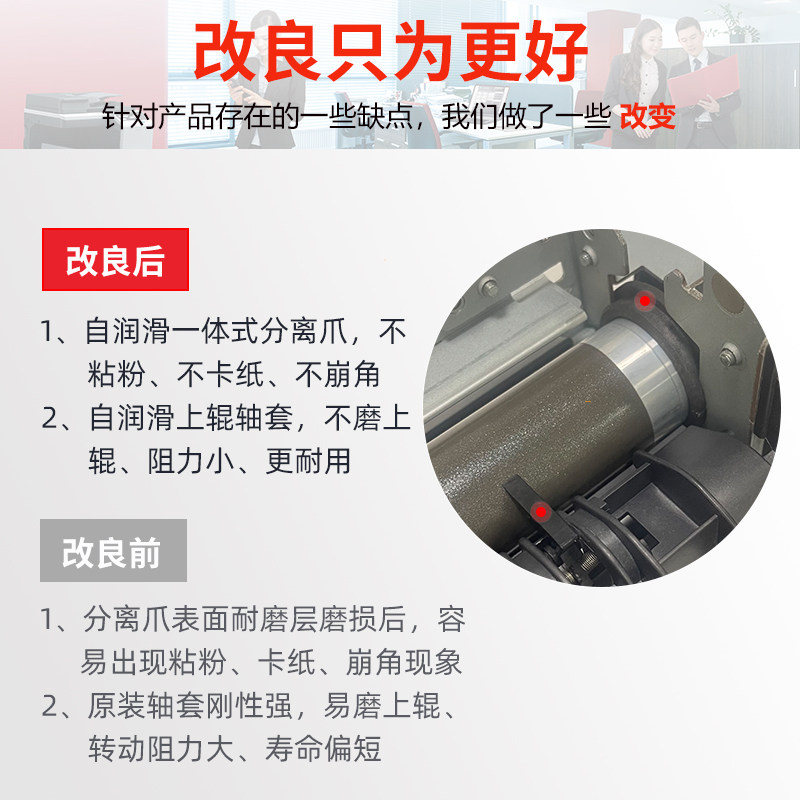 改良只为更好

针对产品存在的一些缺点，我们做了一些 改变

改良后

1、自润滑一体式分离爪，不粘粉、不卡纸、不崩角

2、自润滑上辊轴套，不磨上辊、阻力小、更耐用

改良前

1、分离爪表面耐磨层磨损后，容易出现粘粉、卡纸、崩角现象

2、原装轴套刚性强，易磨上辊、转动阻力大、寿命偏短