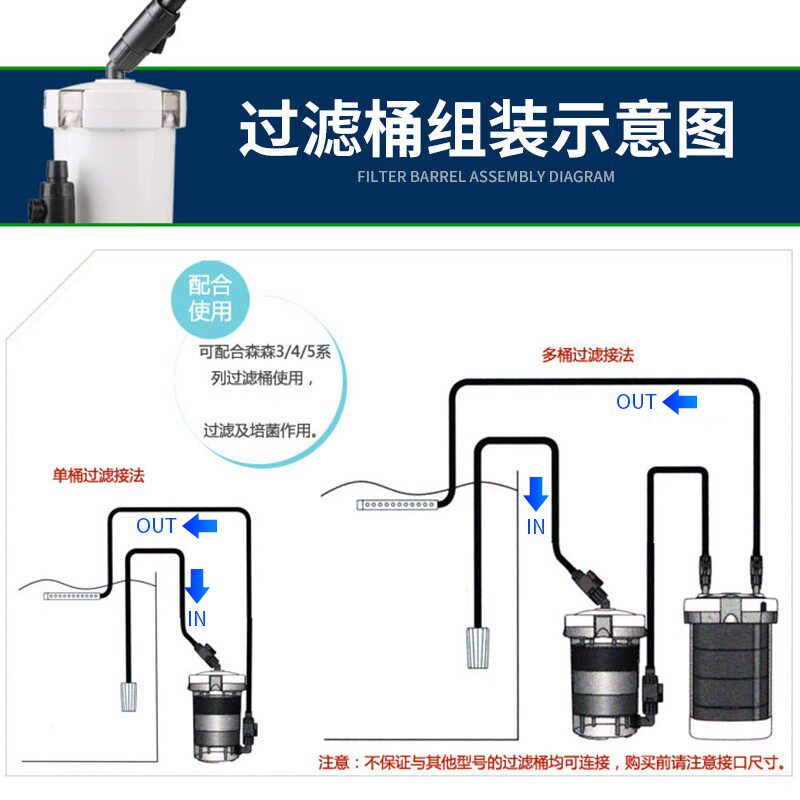 过滤桶组装示意图
FILTER BARREL ASSEMBLY DIAGRAM

配合使用

可配合森森3/4/5系列过滤桶使用，

过滤及培菌作用。

单桶过滤接法

OUT

IN

多桶过滤接法

OUT

IN

注意：不保证与其他型号的过滤桶均可连接，购买前请注意接口尺寸。