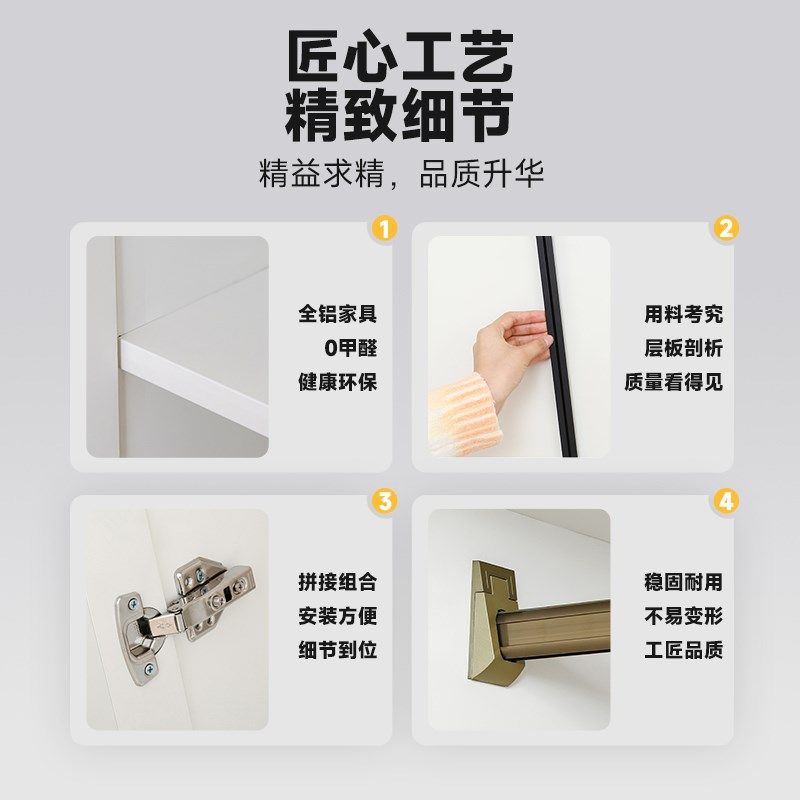 匠心工艺
精致细节

精益求精，品质升华

1

全铝家具
0甲醛
健康环保

2

用料考究
层板剖析
质量看得见

3

拼接组合
安装方便
细节到位

4

稳固耐用
不易变形
工匠品质