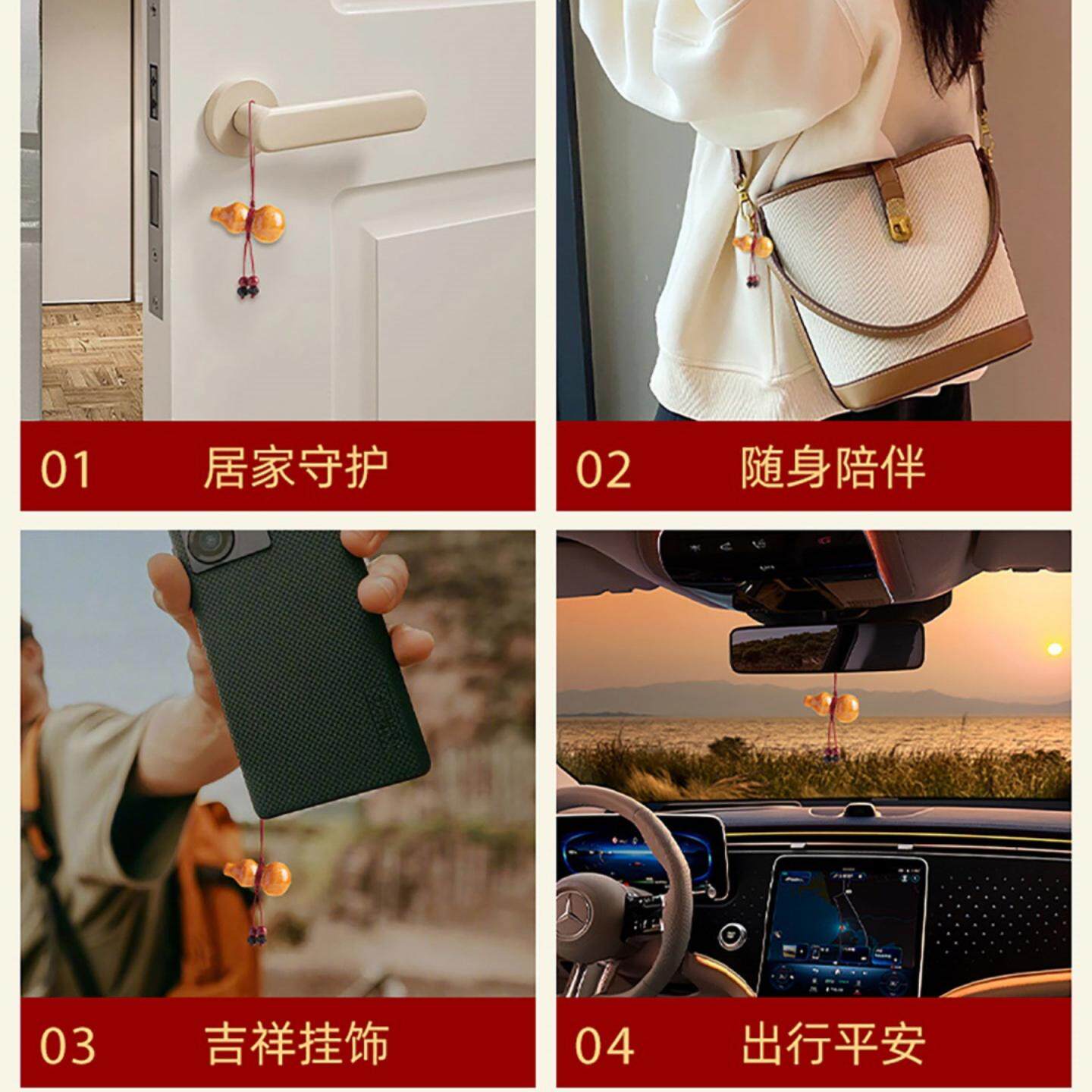 01 居家守护

02 随身陪伴

03 吉祥挂饰

04 出行平安