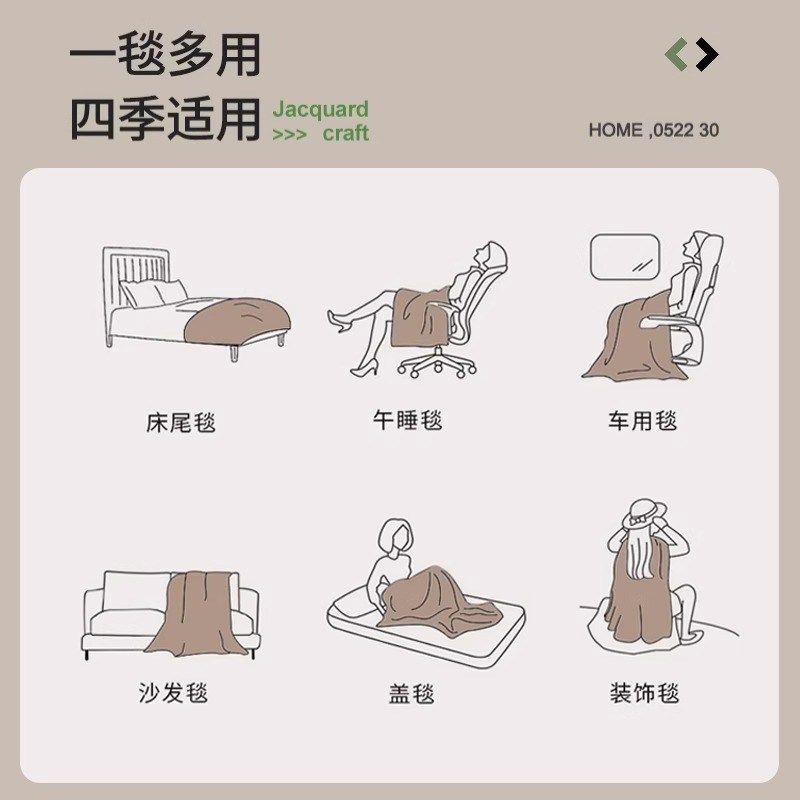 一毯多用
四季适用 Jacquard >>> craft

HOME ,0522 30

床尾毯

午睡毯

车用毯

沙发毯

盖毯

装饰毯