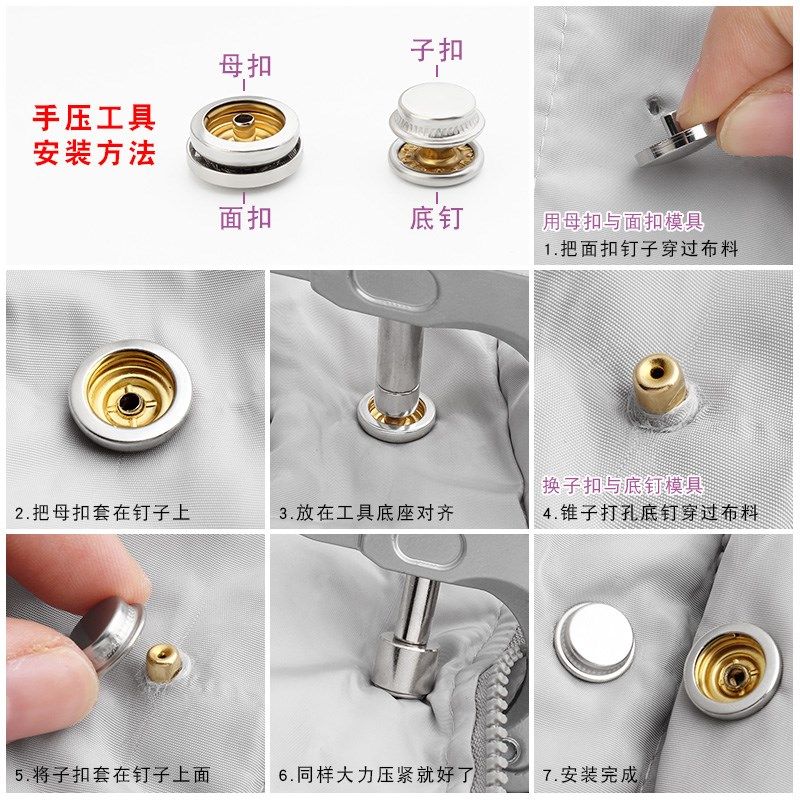 手压工具
安装方法

母扣
面扣
子扣
底钉

用母扣与面扣模具
1.把面扣钉子穿过布料

2.把母扣套在钉子上

3.放在工具底座对齐

换子扣与底钉模具
4.锥子打孔底钉穿过布料

5.将子扣套在钉子上面

6.同样大力压紧就好了

7.安装完成