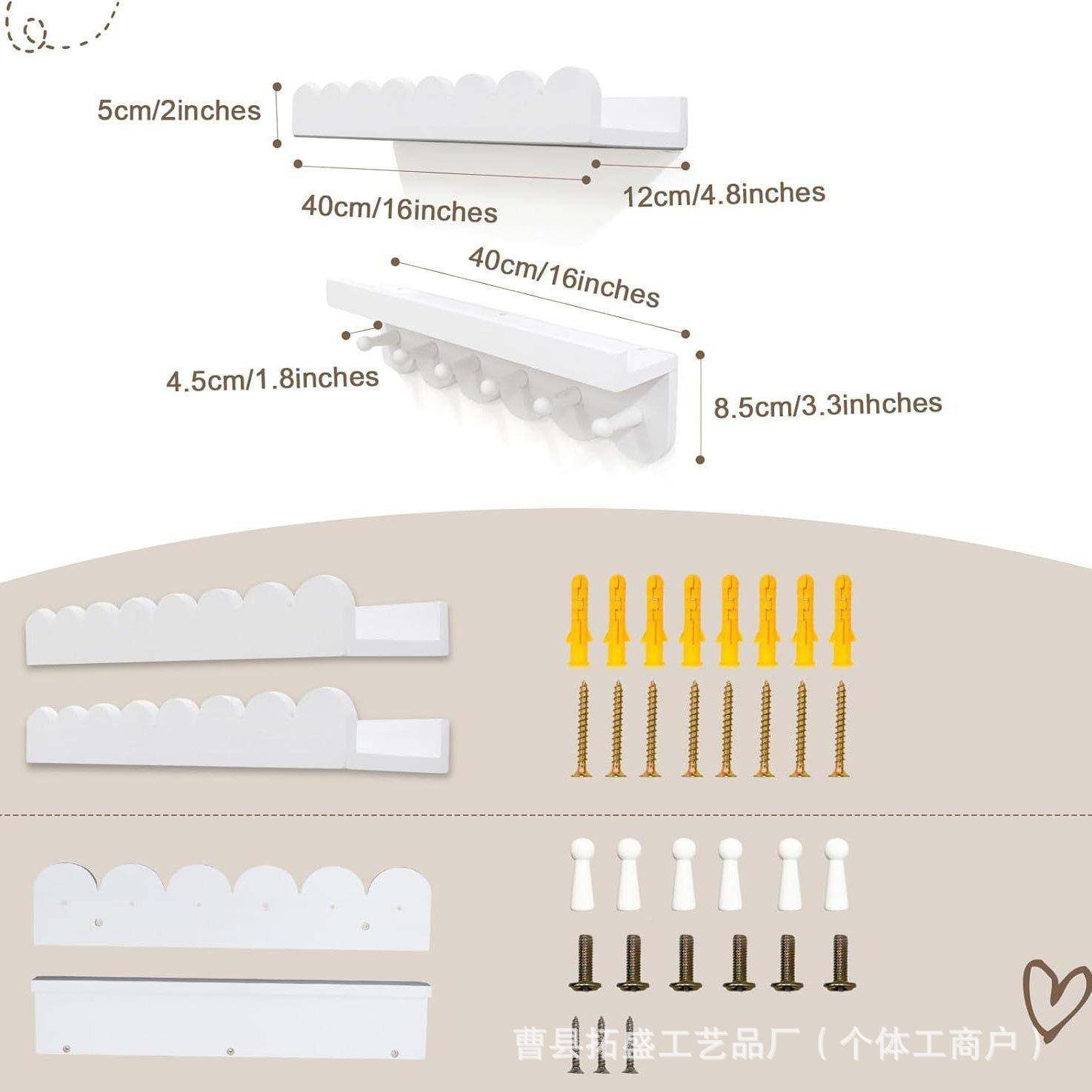 5cm/2inches

40cm/16inches

12cm/4.8inches

40cm/16inches

4.5cm/1.8inches

8.5cm/3.3inhches

曹县拓盛工艺品厂（个体工商户）