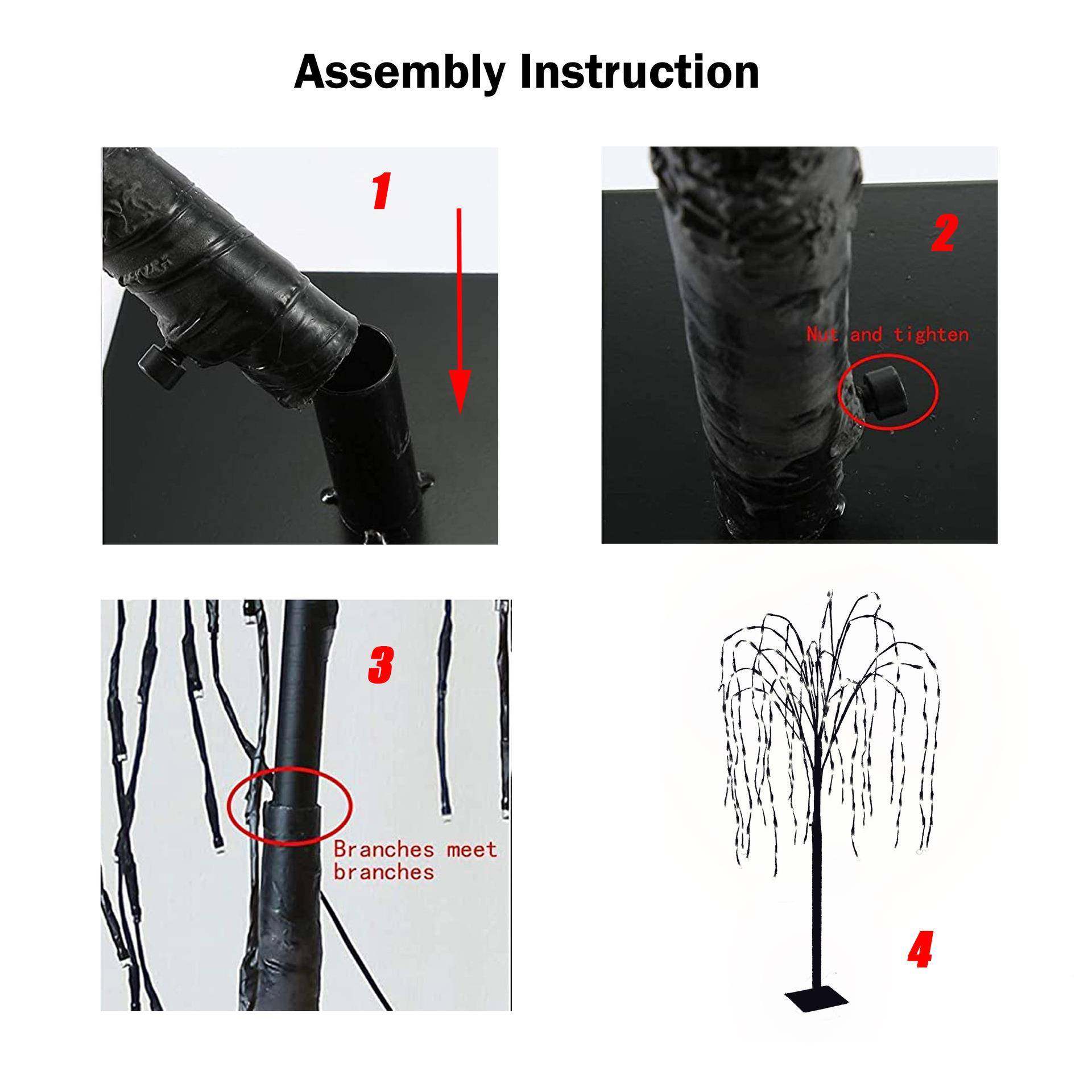 Assembly Instruction

1

2

Nut and tighten

3

Branches meet branches

4