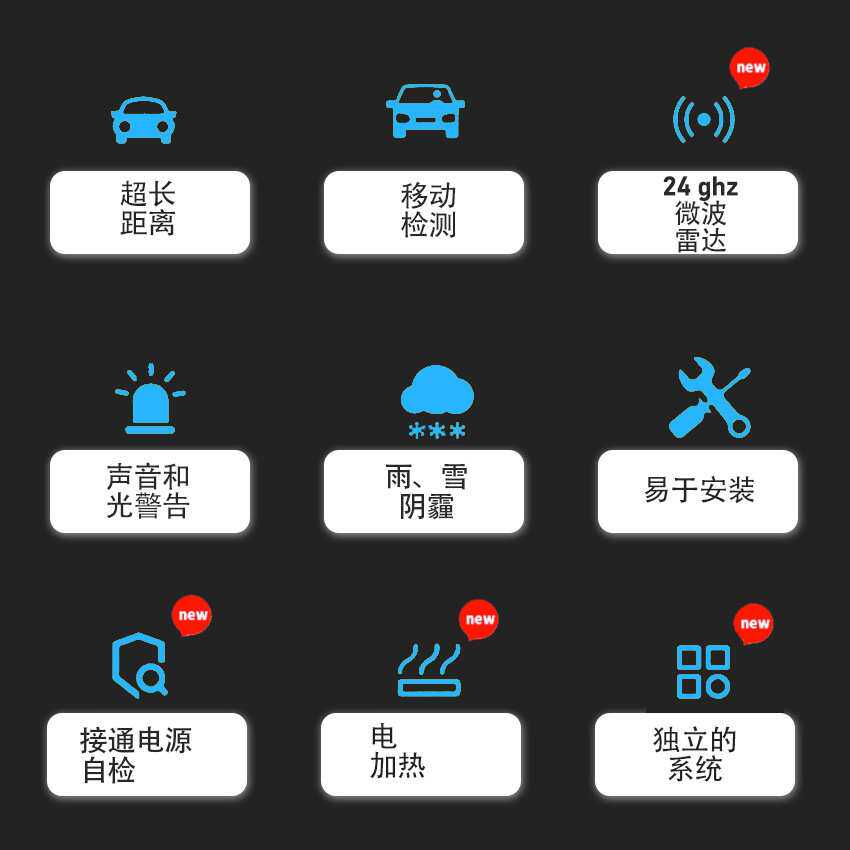 超长
距离

移动
检测

new

24 ghz
微波
雷达

声音和
光警告

雨、雪
阴霾

易于安装

new

接通电源
自检

new

电
加热

new

独立的
系统