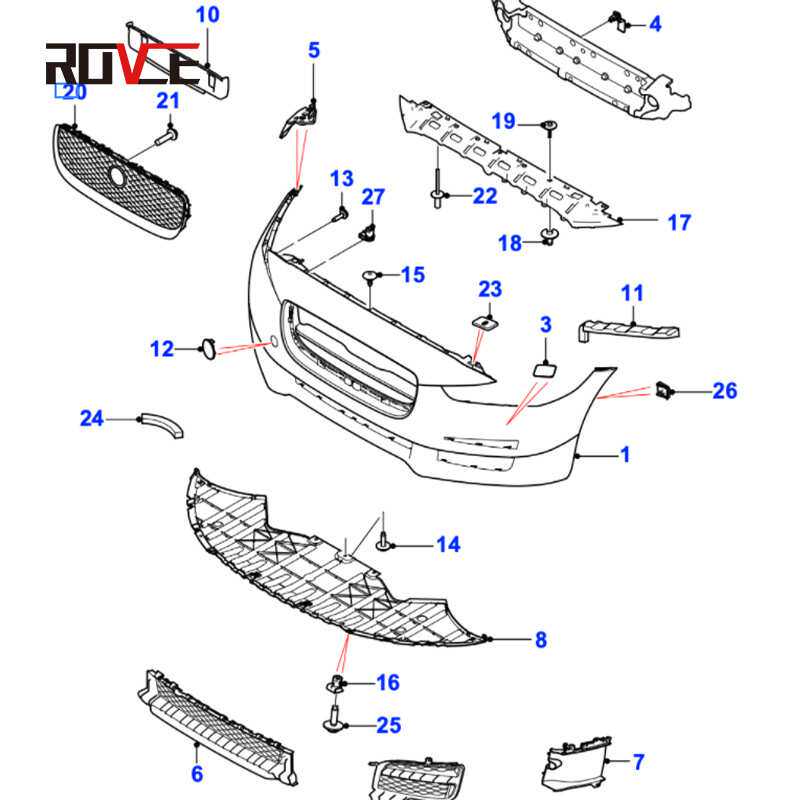 ROVCE
10
4
5
20
21
19
13
27
22
17
18
15
23
11
3
12
26
24
1
14
8
16
25
6
7