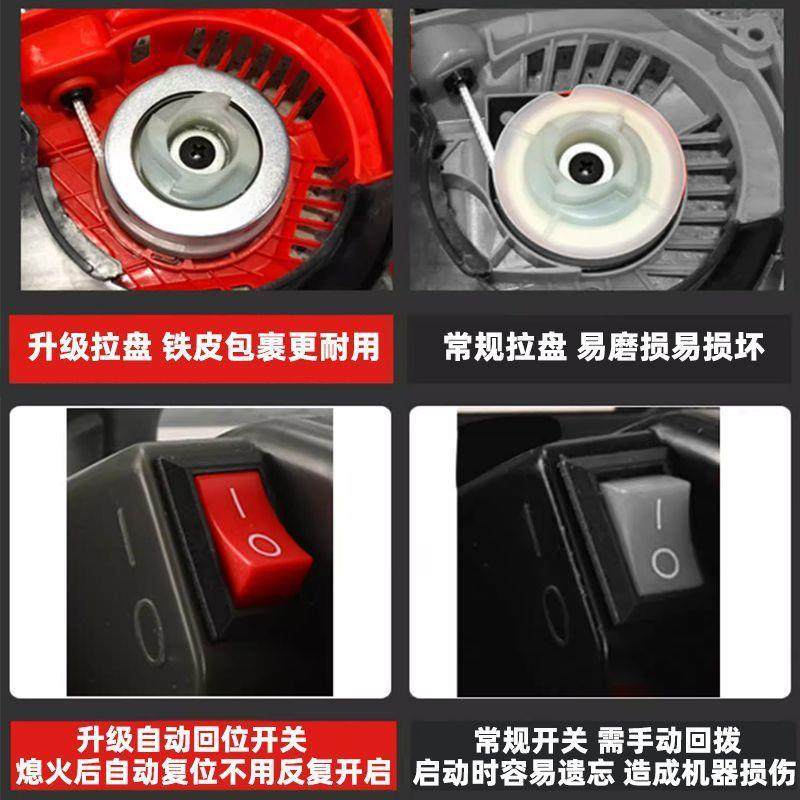 升级拉盘 铁皮包裹更耐用

常规拉盘 易磨损易损坏

I
O

I
O

I
O

I
O

升级自动回位开关
熄火后自动复位不用反复开启

常规开关 需手动回拨
启动时容易遗忘 造成机器损伤