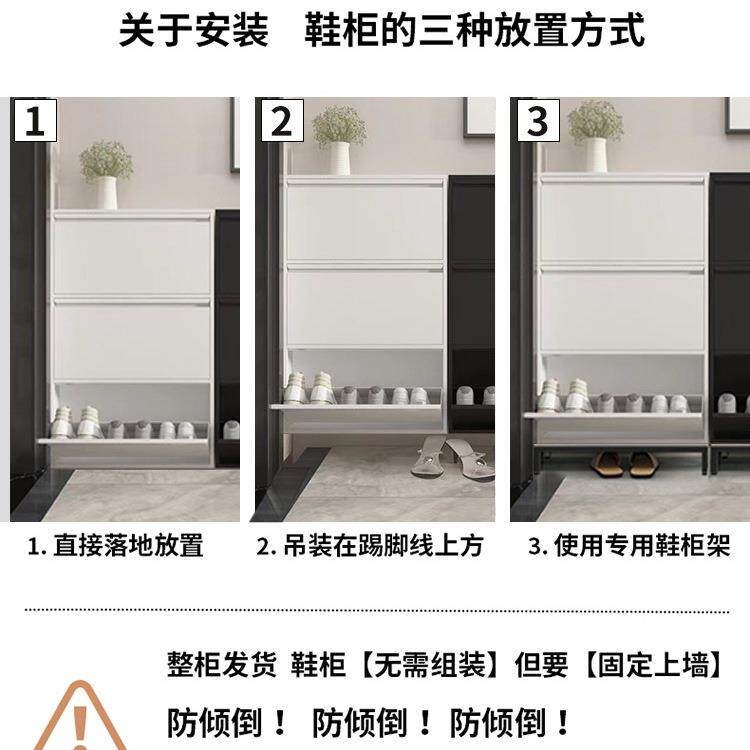 关于安装　鞋柜的三种放置方式

1

2

3

1. 直接落地放置

2. 吊装在踢脚线上方

3. 使用专用鞋柜架

整柜发货 鞋柜【无需组装】但要【固定上墙】

防倾倒！ 防倾倒！ 防倾倒！