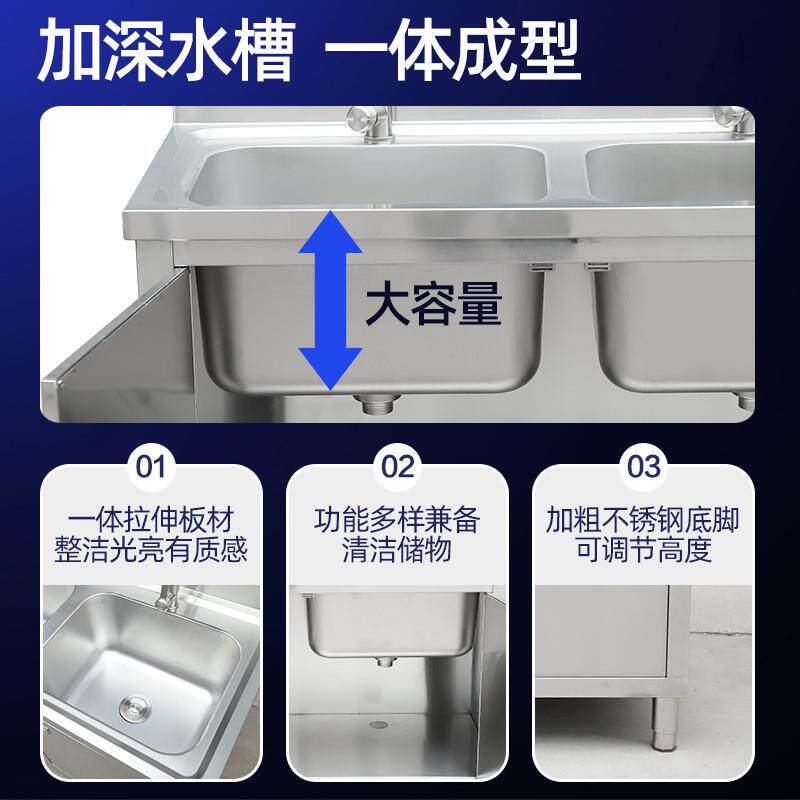 加深水槽 一体成型

大容量

01
一体拉伸板材
整洁光亮有质感

02
功能多样兼备
清洁储物

03
加粗不锈钢底脚
可调节高度