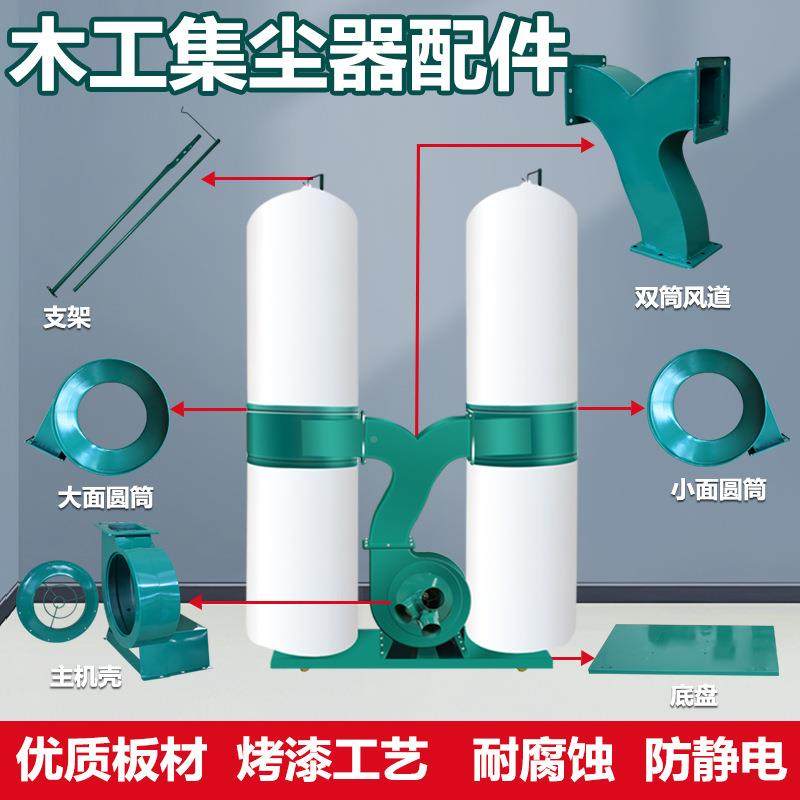 木工集尘器配件

支架

双筒风道

大面圆筒

小面圆筒

主机壳

底盘

优质板材 烤漆工艺 耐腐蚀 防静电