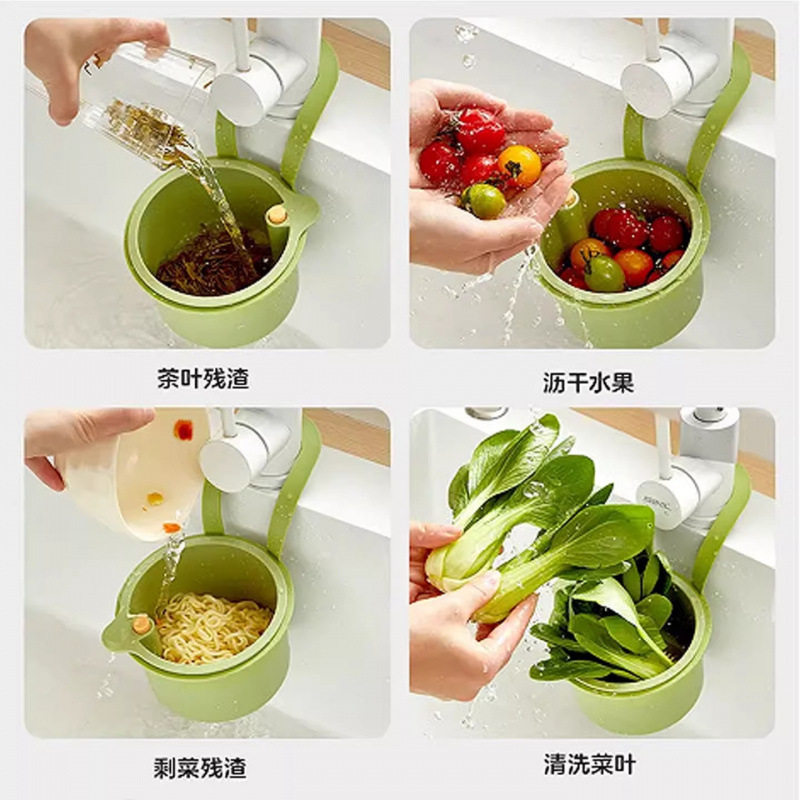 茶叶残渣

沥干水果

剩菜残渣

清洗菜叶