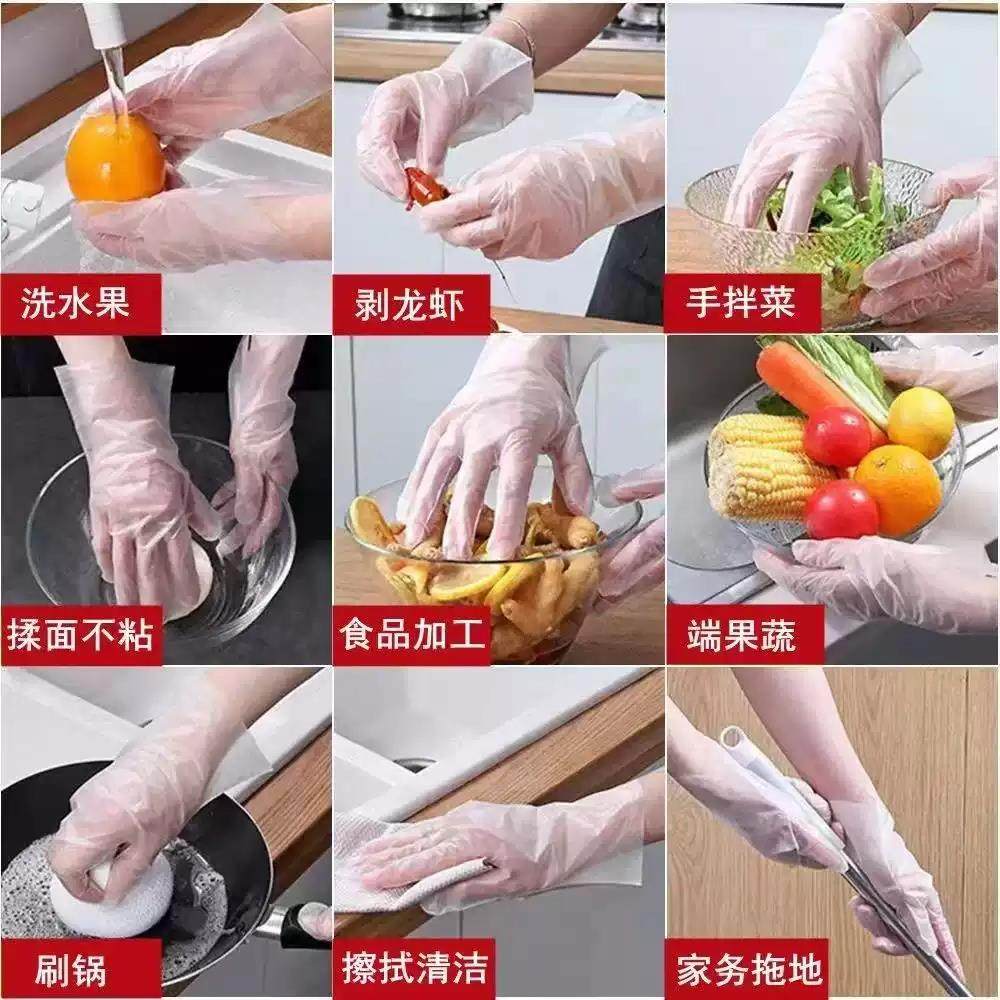 洗水果

剥龙虾

手拌菜

揉面不粘

食品加工

端果蔬

刷锅

擦拭清洁

家务拖地