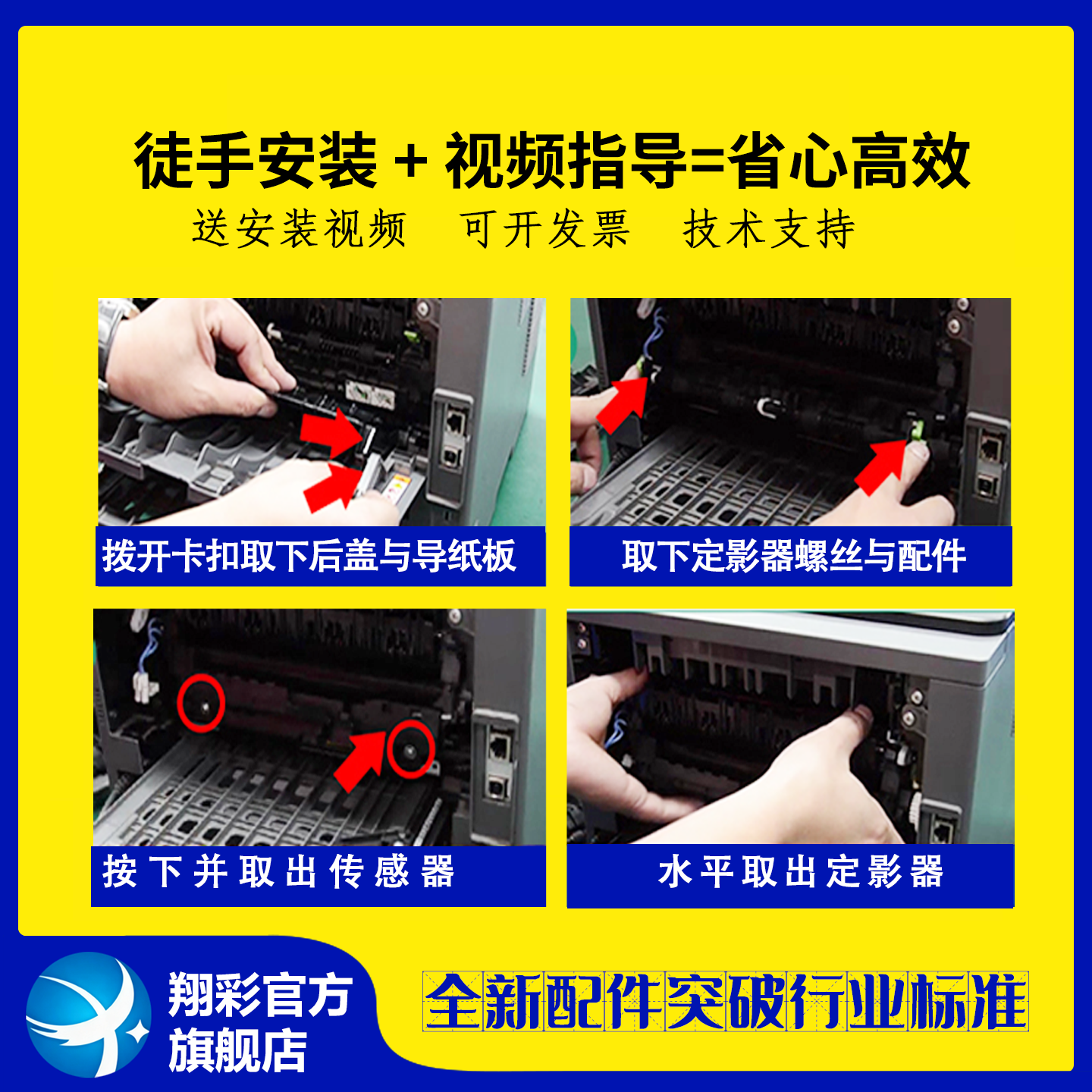 徒手安装 + 视频指导=省心高效

送安装视频　可开发票　技术支持

拨开卡扣取下后盖与导纸板

取下定影器螺丝与配件

按下并取出传感器

水平取出定影器

翔彩官方旗舰店

全新配件突破行业标准