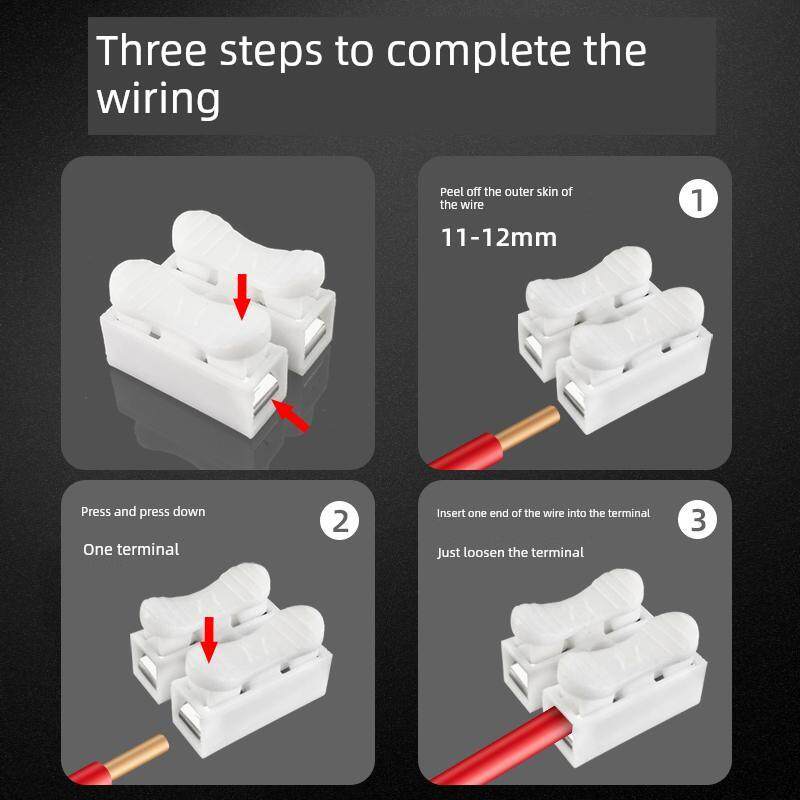 Three steps to complete the wiring

Peel off the outer skin of the wire

11-12mm

1

Press and press down

One terminal

2

Insert one end of the wire into the terminal

Just loosen the terminal

3