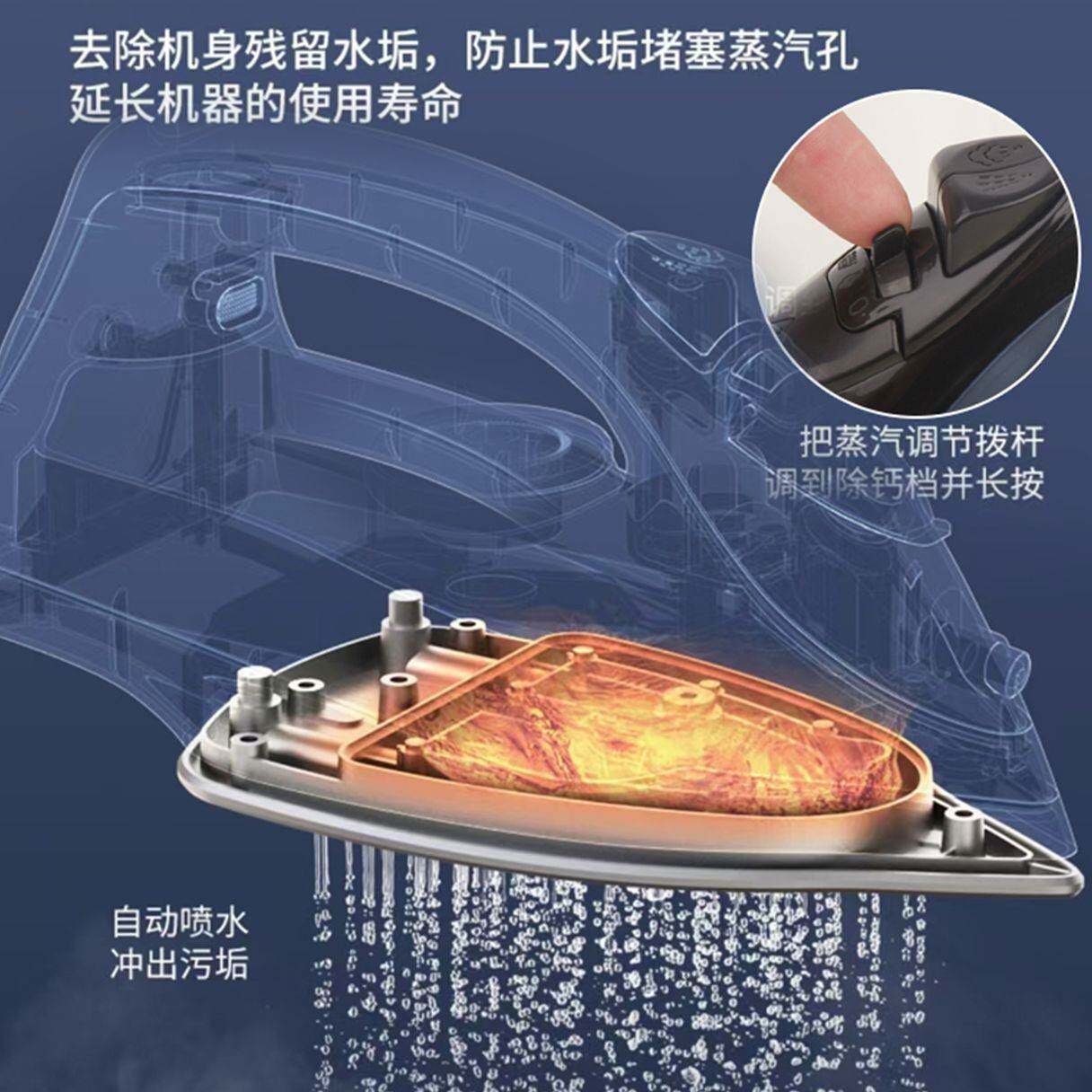 去除机身残留水垢，防止水垢堵塞蒸汽孔
延长机器的使用寿命

把蒸汽调节拨杆
调到除钙档并长按

自动喷水
冲出污垢