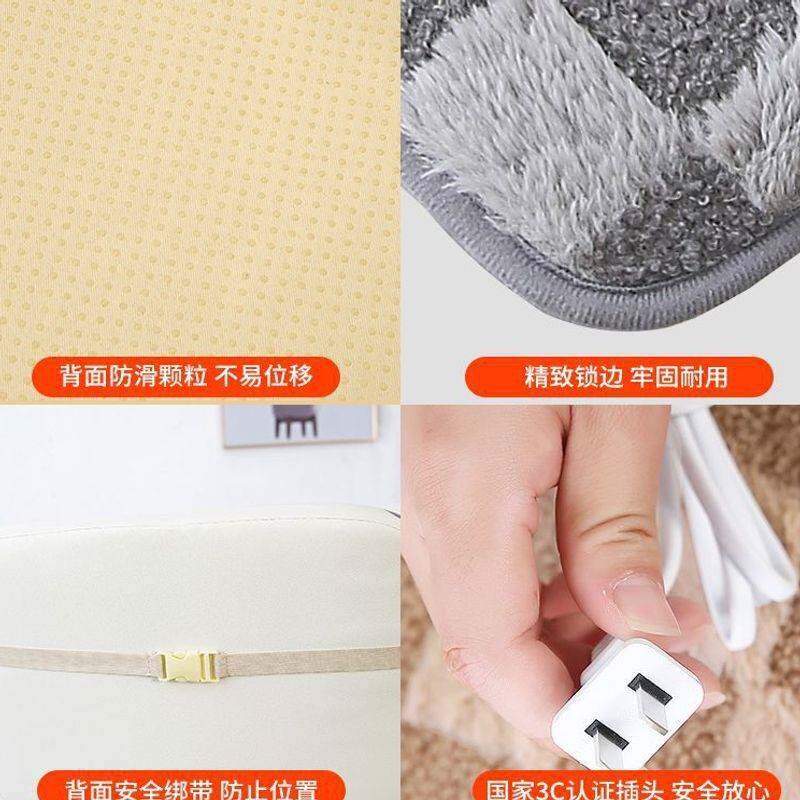 背面防滑颗粒 不易位移

精致锁边 牢固耐用

背面安全绑带 防止位置

国家3C认证插头 安全放心