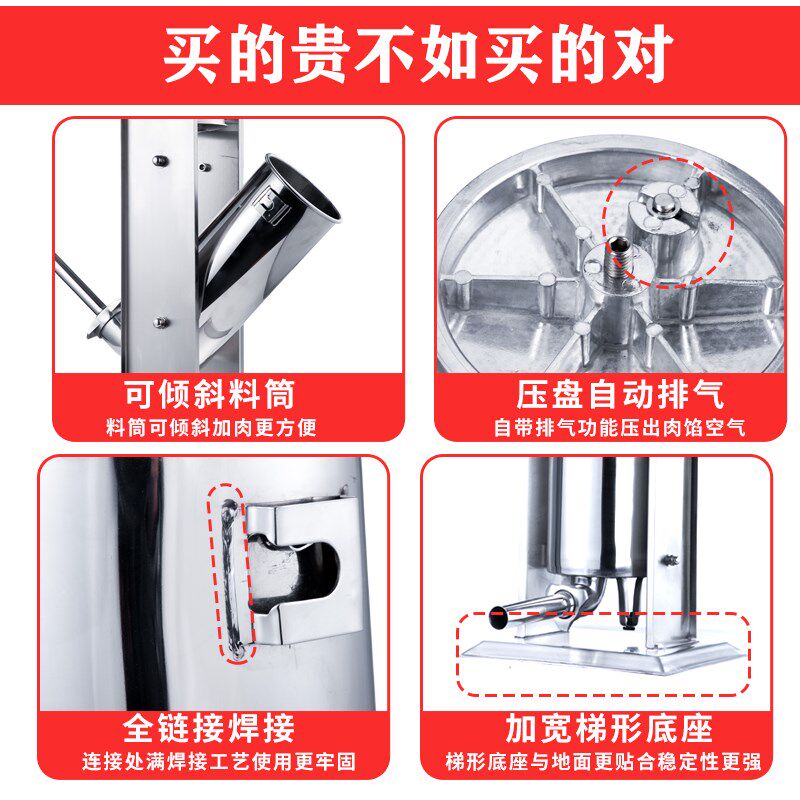 买的贵不如买的对

可倾斜料筒
料筒可倾斜加肉更方便

压盘自动排气
自带排气功能压出肉馅空气

全链接焊接
连接处满焊接工艺使用更牢固

加宽梯形底座
梯形底座与地面更贴合稳定性更强