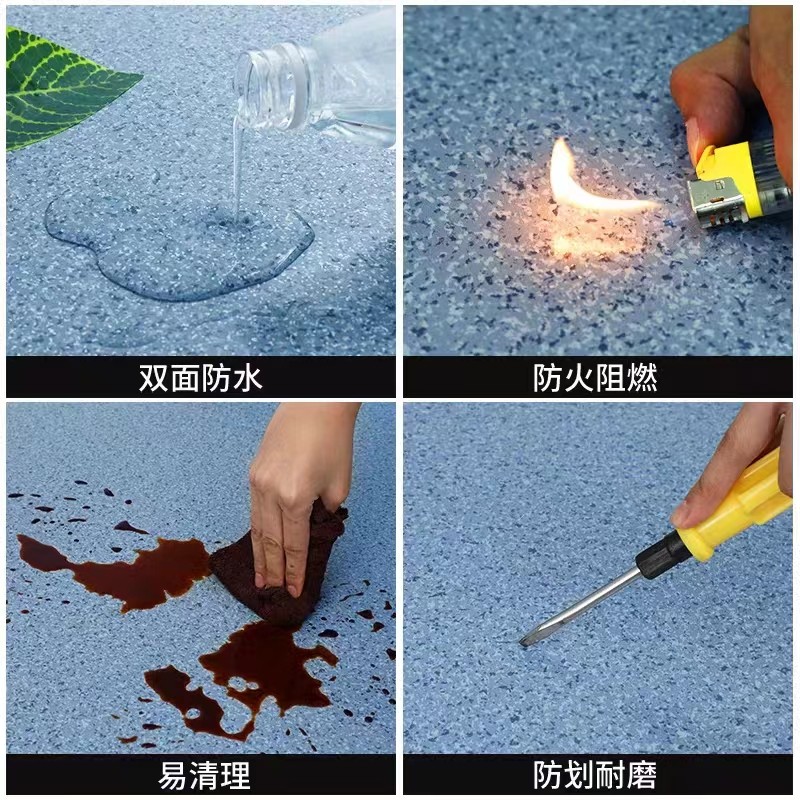 双面防水

防火阻燃

易清理

防划耐磨