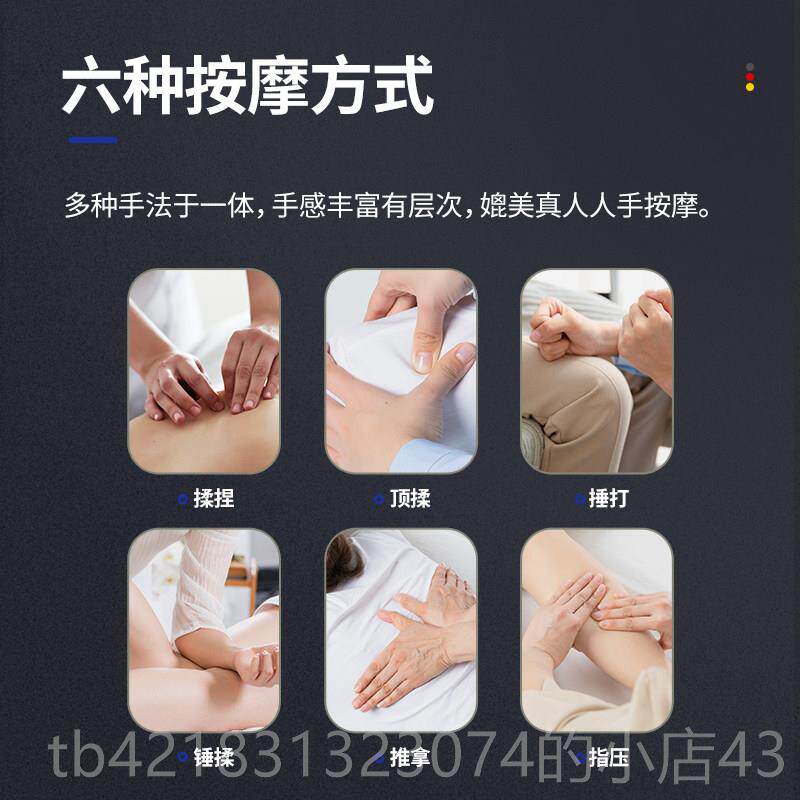 六种按摩方式

多种手法于一体，手感丰富有层次，媲美真人人手按摩。

揉捏

顶揉

捶打

锤揉

推拿

指压

tb421831323074的小店43