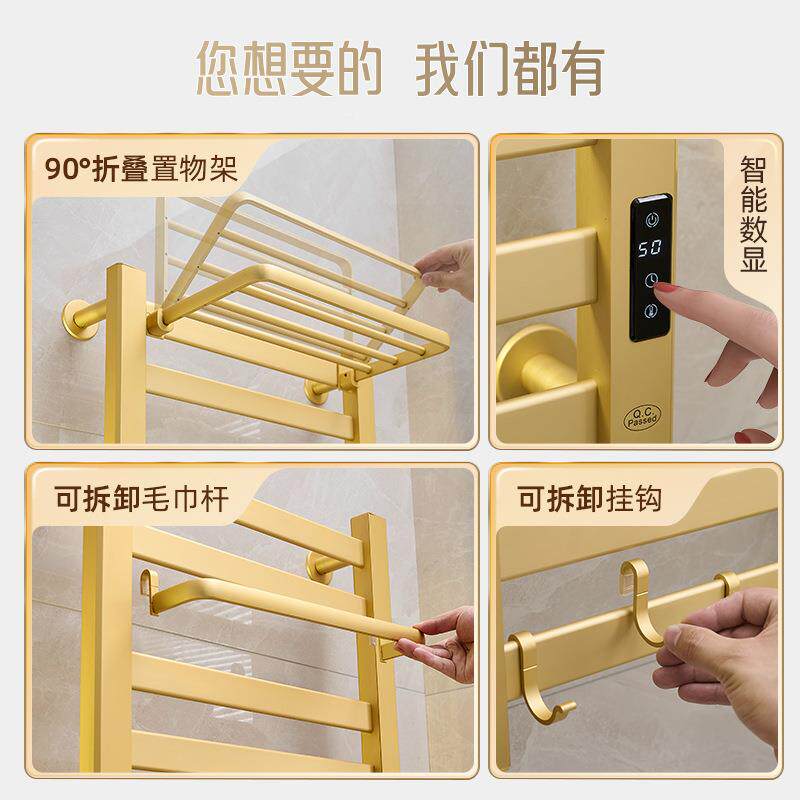 您想要的 我们都有

90°折叠置物架

智能数显

50

Q.C. Passed

可拆卸毛巾杆

可拆卸挂钩