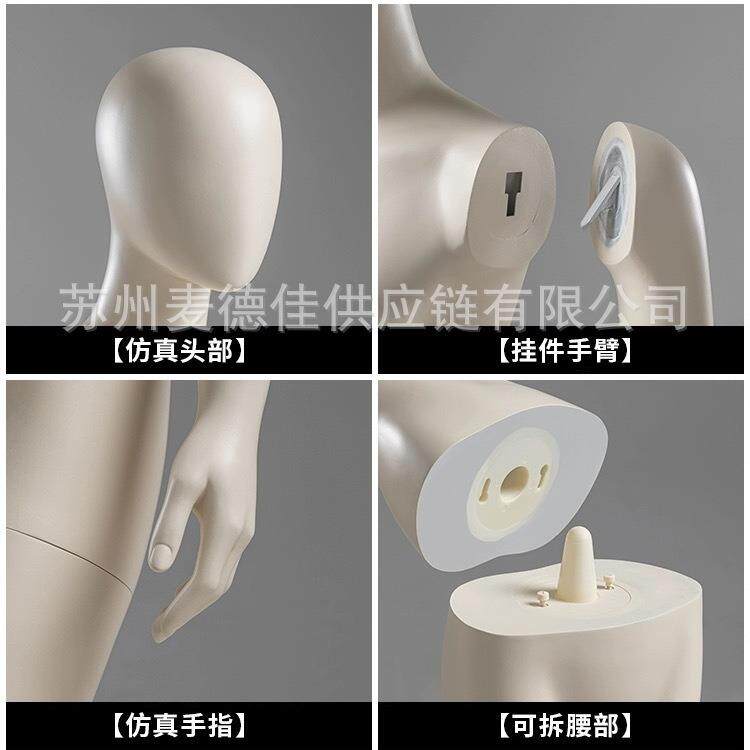 苏州麦德佳供应链有限公司

【仿真头部】

【挂件手臂】

【仿真手指】

【可拆腰部】