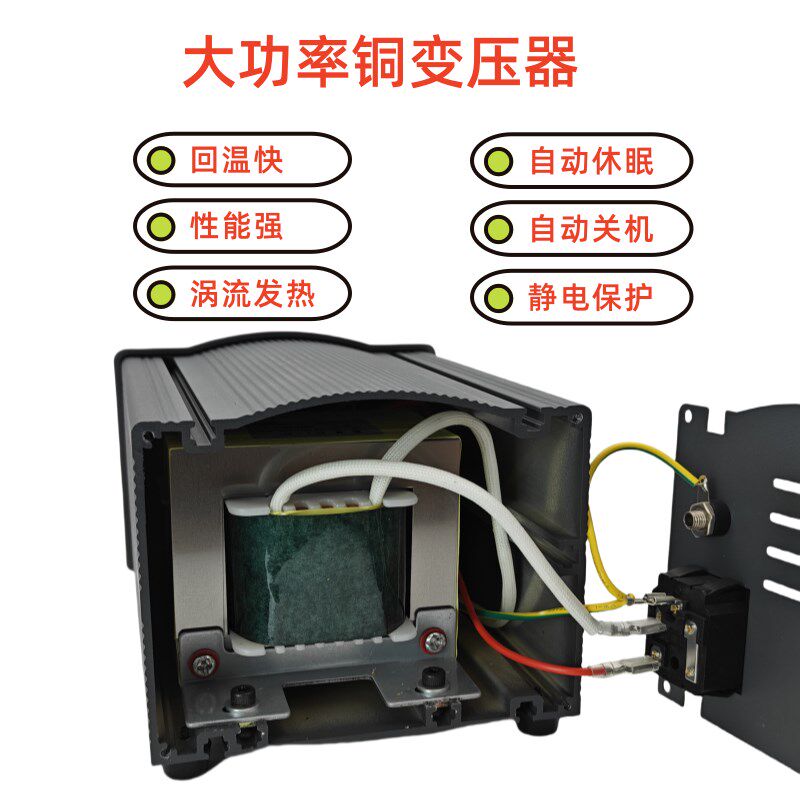 大功率铜变压器

回温快

性能强

涡流发热

自动休眠

自动关机

静电保护