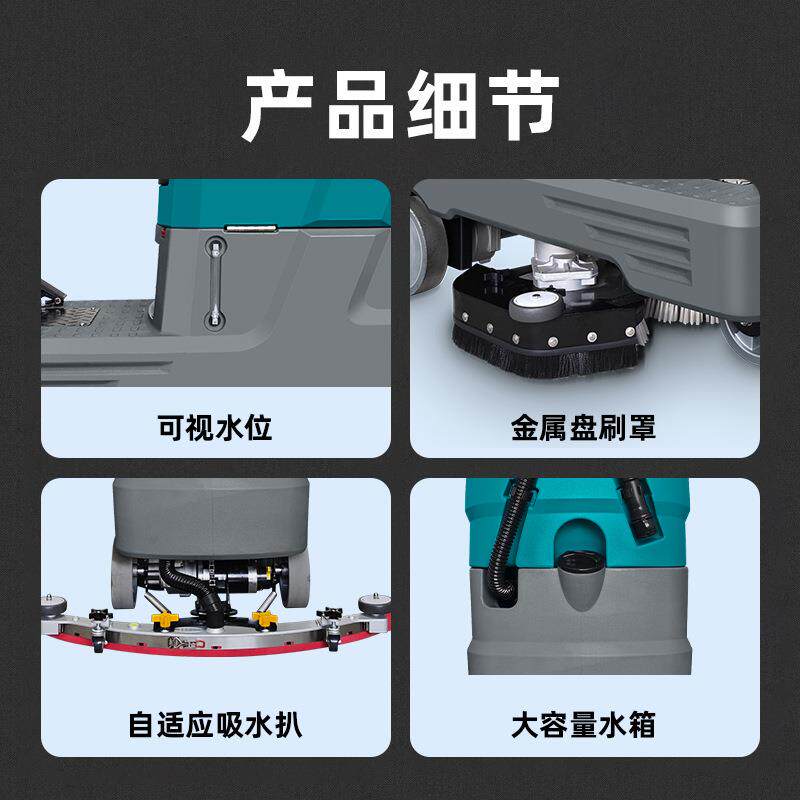 产品细节

可视水位

金属盘刷罩

自适应吸水扒

大容量水箱