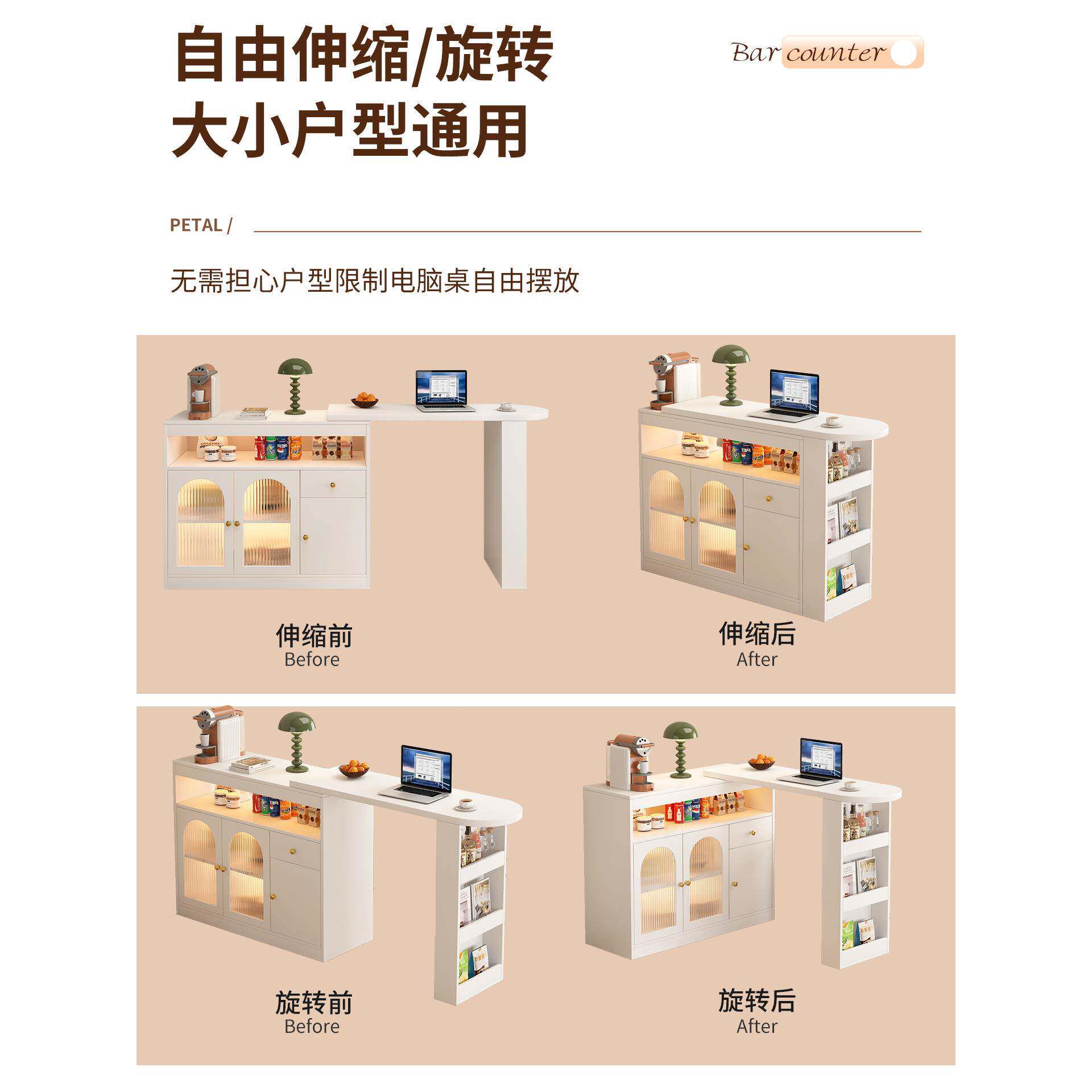 自由伸缩/旋转
大小户型通用

Bar counter

PETAL /

无需担心户型限制电脑桌自由摆放

伸缩前
Before

伸缩后
After

旋转前
Before

旋转后
After