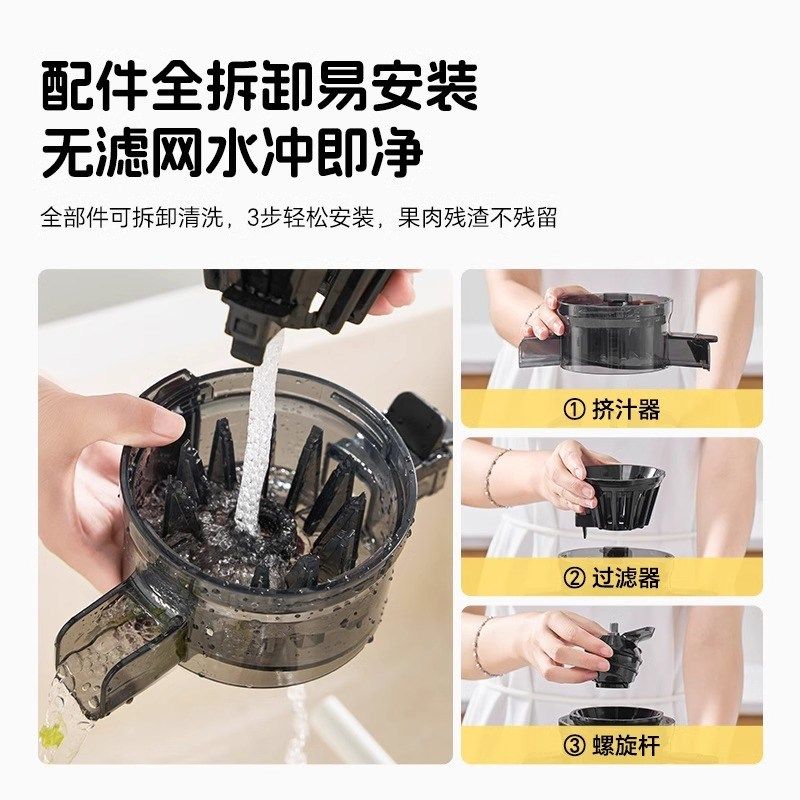 配件全拆卸易安装
无滤网水冲即净

全部件可拆卸清洗，3步轻松安装，果肉残渣不残留

① 挤汁器

② 过滤器

③ 螺旋杆