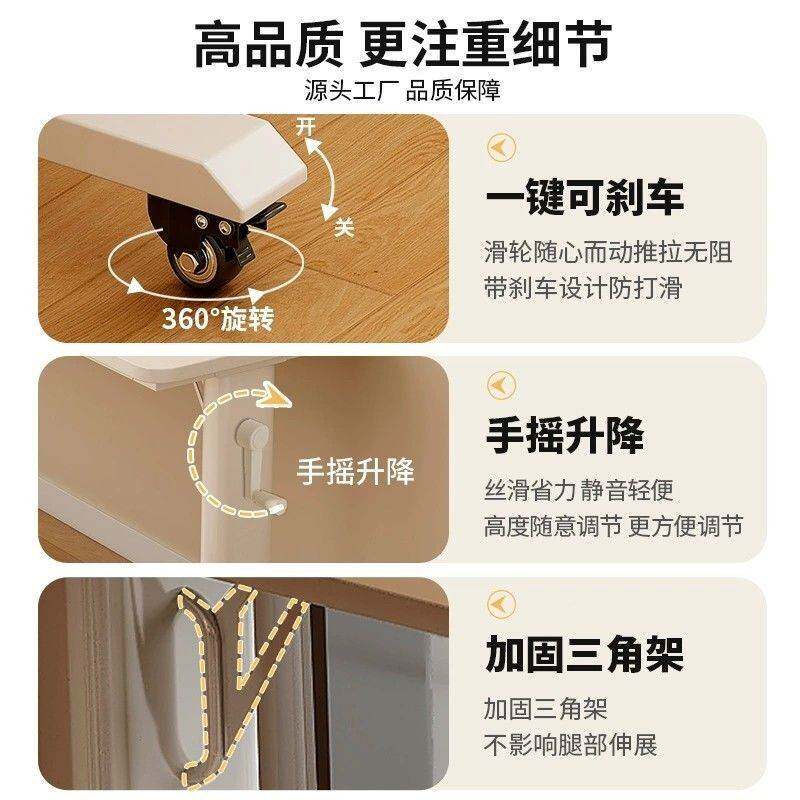 高品质 更注重细节

源头工厂 品质保障

开

关

360°旋转

一键可刹车

滑轮随心而动推拉无阻
带刹车设计防打滑

手摇升降

手摇升降

丝滑省力 静音轻便
高度随意调节 更方便调节

加固三角架

加固三角架
不影响腿部伸展