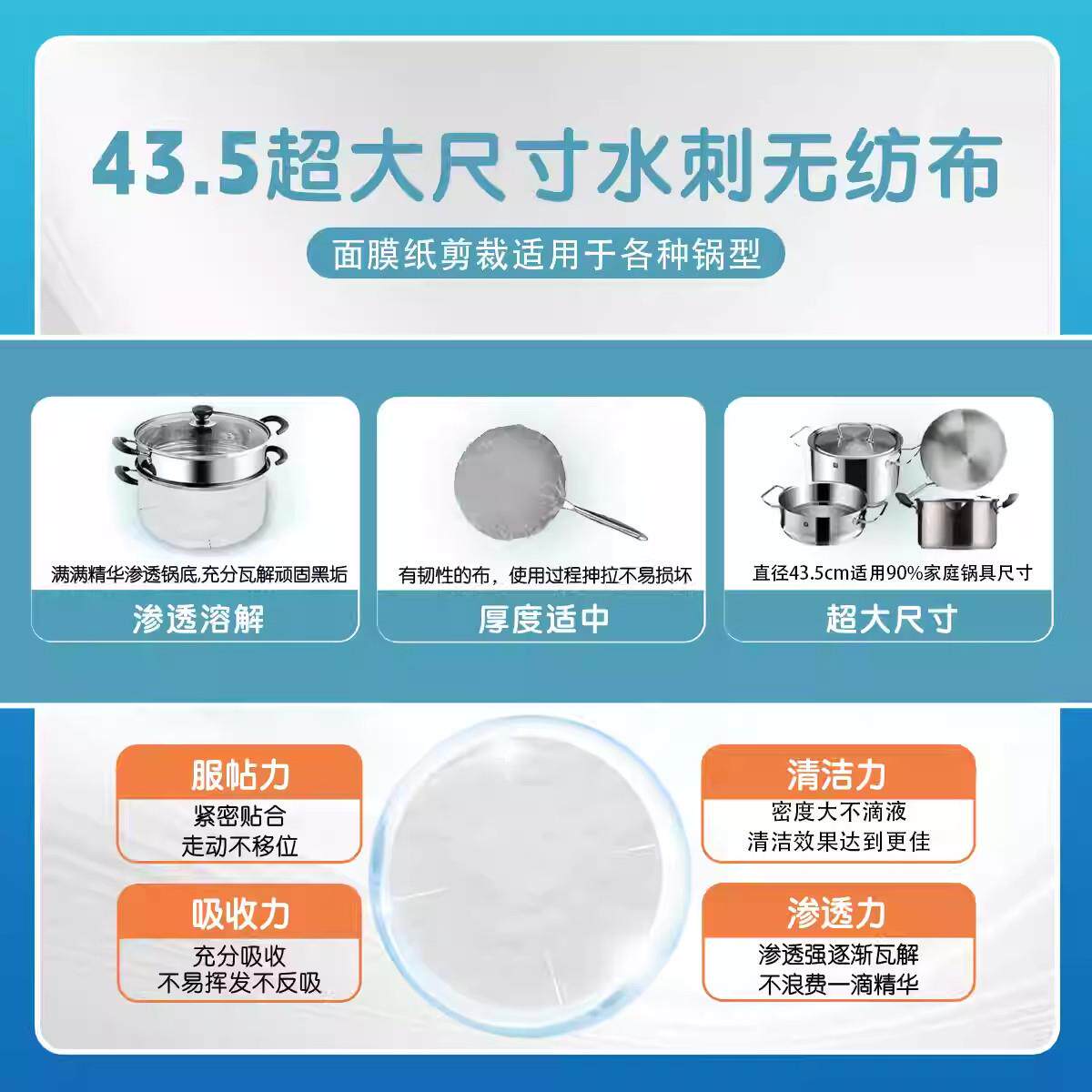 43.5超大尺寸水刺无纺布

面膜纸剪裁适用于各种锅型

满满精华渗透锅底,充分瓦解顽固黑垢

渗透溶解

有韧性的布，使用过程抻拉不易损坏

厚度适中

直径43.5cm适用90%家庭锅具尺寸

超大尺寸

服帖力
紧密贴合
走动不移位

吸收力
充分吸收
不易挥发不反吸

清洁力
密度大不滴液
清洁效果达到更佳

渗透力
渗透强逐渐瓦解
不浪费一滴精华