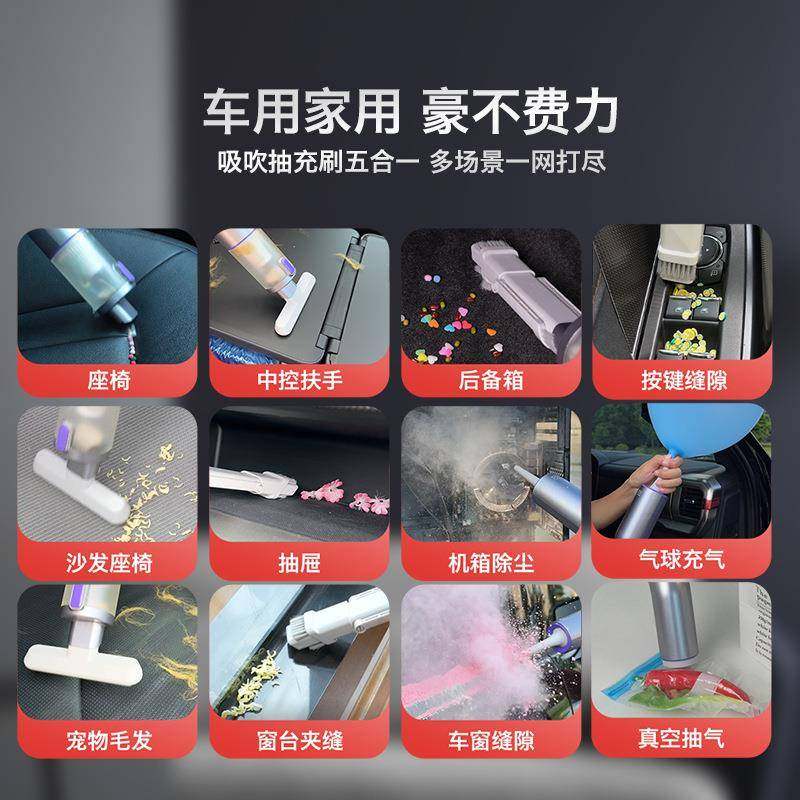 车用家用 豪不费力

吸吹抽充刷五合一 多场景一网打尽

座椅

中控扶手

后备箱

按键缝隙

沙发座椅

抽屉

机箱除尘

气球充气

宠物毛发

窗台夹缝

车窗缝隙

真空抽气