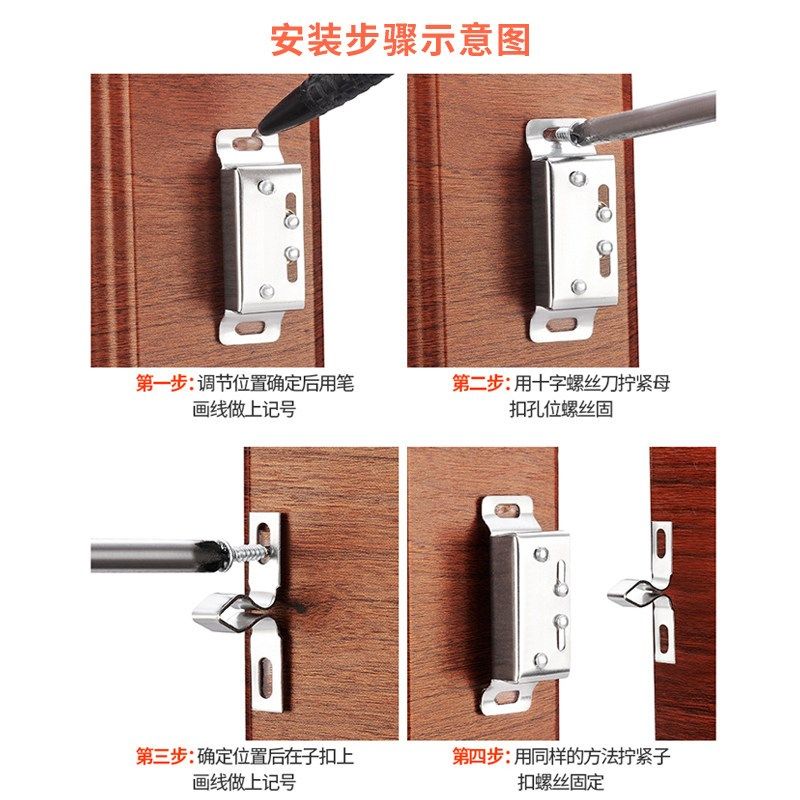 安装步骤示意图

第一步：调节位置确定后用笔画线做上记号

第二步：用十字螺丝刀拧紧母扣孔位螺丝固

第三步：确定位置后在子扣上画线做上记号

第四步：用同样的方法拧紧子扣螺丝固定