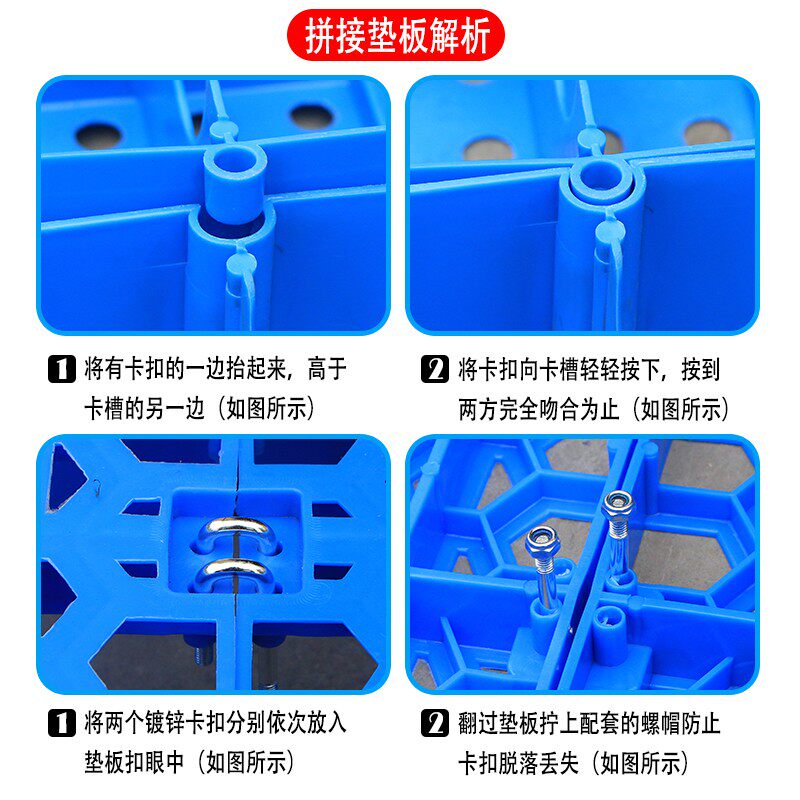 拼接垫板解析

1 将有卡扣的一边抬起来，高于卡槽的另一边（如图所示）

2 将卡扣向卡槽轻轻按下，按到两方完全吻合为止（如图所示）

1 将两个镀锌卡扣分别依次放入垫板扣眼中（如图所示）

2 翻过垫板拧上配套的螺帽防止卡扣脱落丢失（如图所示）