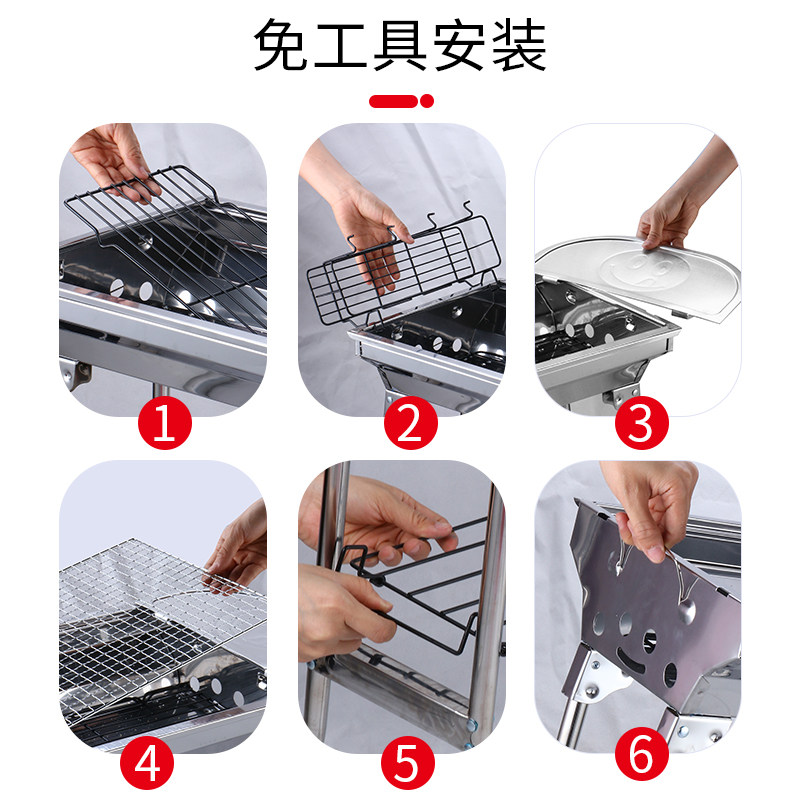 免工具安装

1

2

3

4

5

6