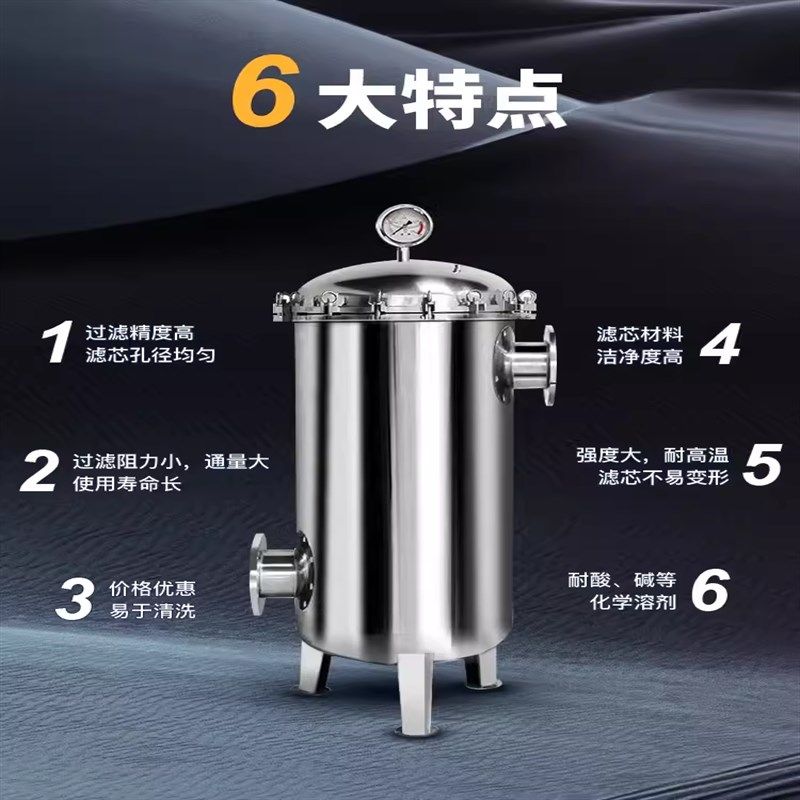 6 大特点

1 过滤精度高
滤芯孔径均匀

2 过滤阻力小，通量大
使用寿命长

3 价格优惠
易于清洗

滤芯材料
洁净度高 4

强度大，耐高温
滤芯不易变形 5

耐酸、碱等
化学溶剂 6