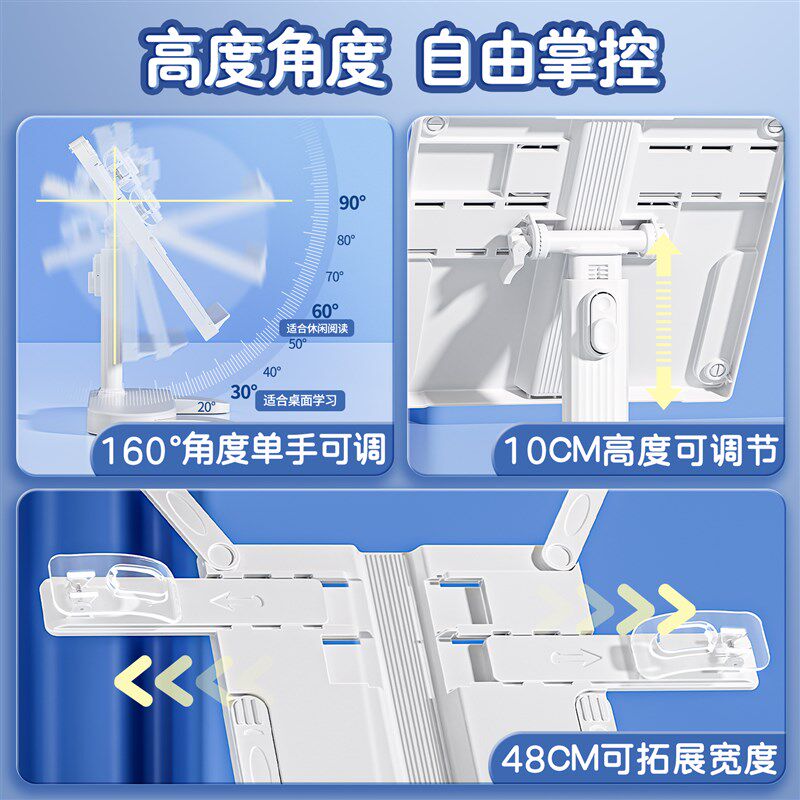 高度角度 自由掌控

90°
80°
70°
60°
适合休闲阅读
50°
40°
30°
适合桌面学习
20°

160°角度单手可调

10CM高度可调节

48CM可拓展宽度