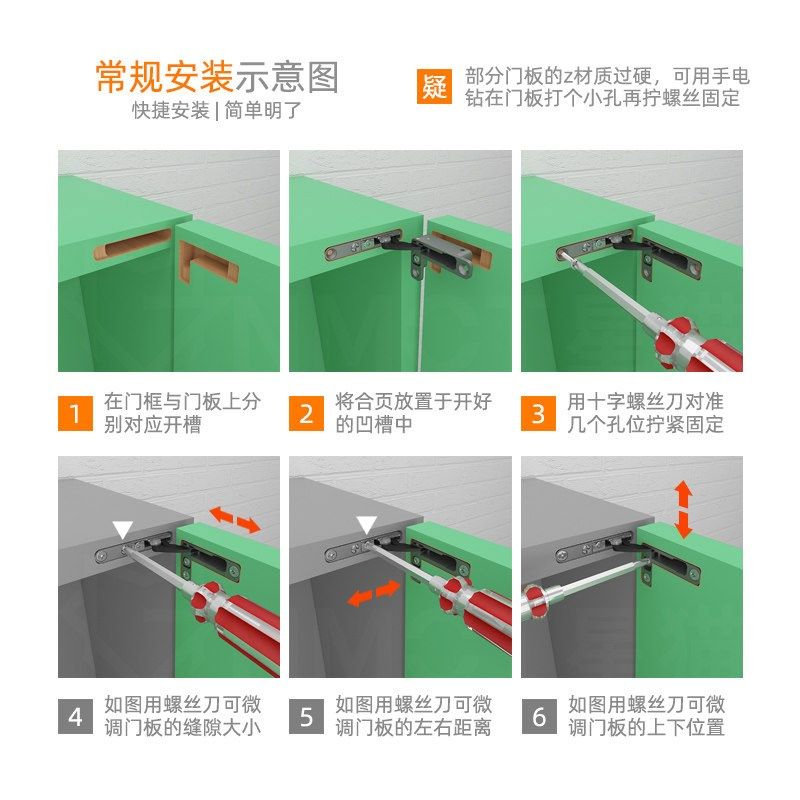 常规安装示意图
快捷安装 | 简单明了

疑 部分门板的z材质过硬，可用手电钻在门板打个小孔再拧螺丝固定

1 在门框与门板上分别对应开槽

2 将合页放置于开好的凹槽中

3 用十字螺丝刀对准几个孔位拧紧固定

4 如图用螺丝刀可微调门板的缝隙大小

5 如图用螺丝刀可微调门板的左右距离

6 如图用螺丝刀可微调门板的上下位置