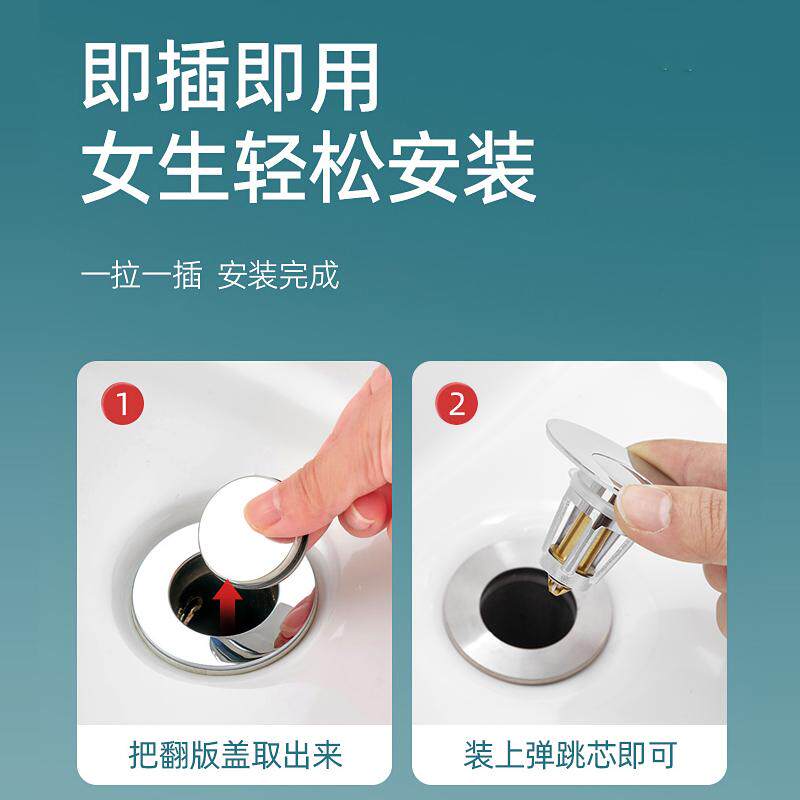 即插即用
女生轻松安装

一拉一插 安装完成

1

把翻版盖取出来

2

装上弹跳芯即可